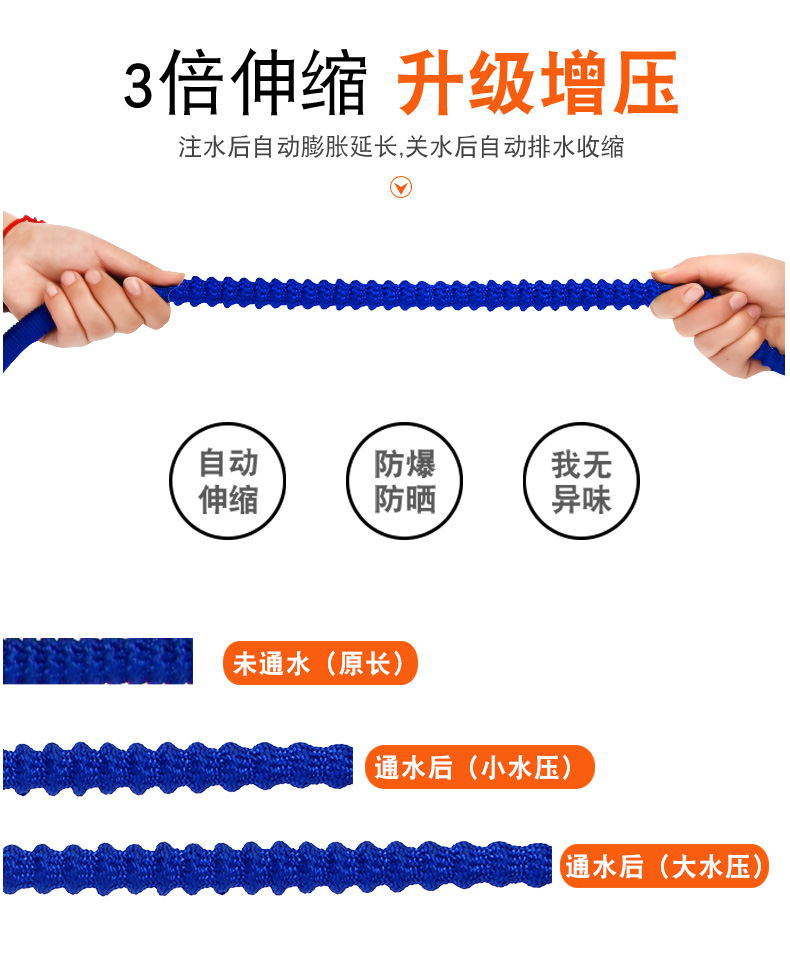 3倍伸缩 升级增压

注水后自动膨胀延长,关水后自动排水收缩

自动伸缩

防爆防晒

我无异味

未通水（原长）

通水后（小水压）

通水后（大水压）