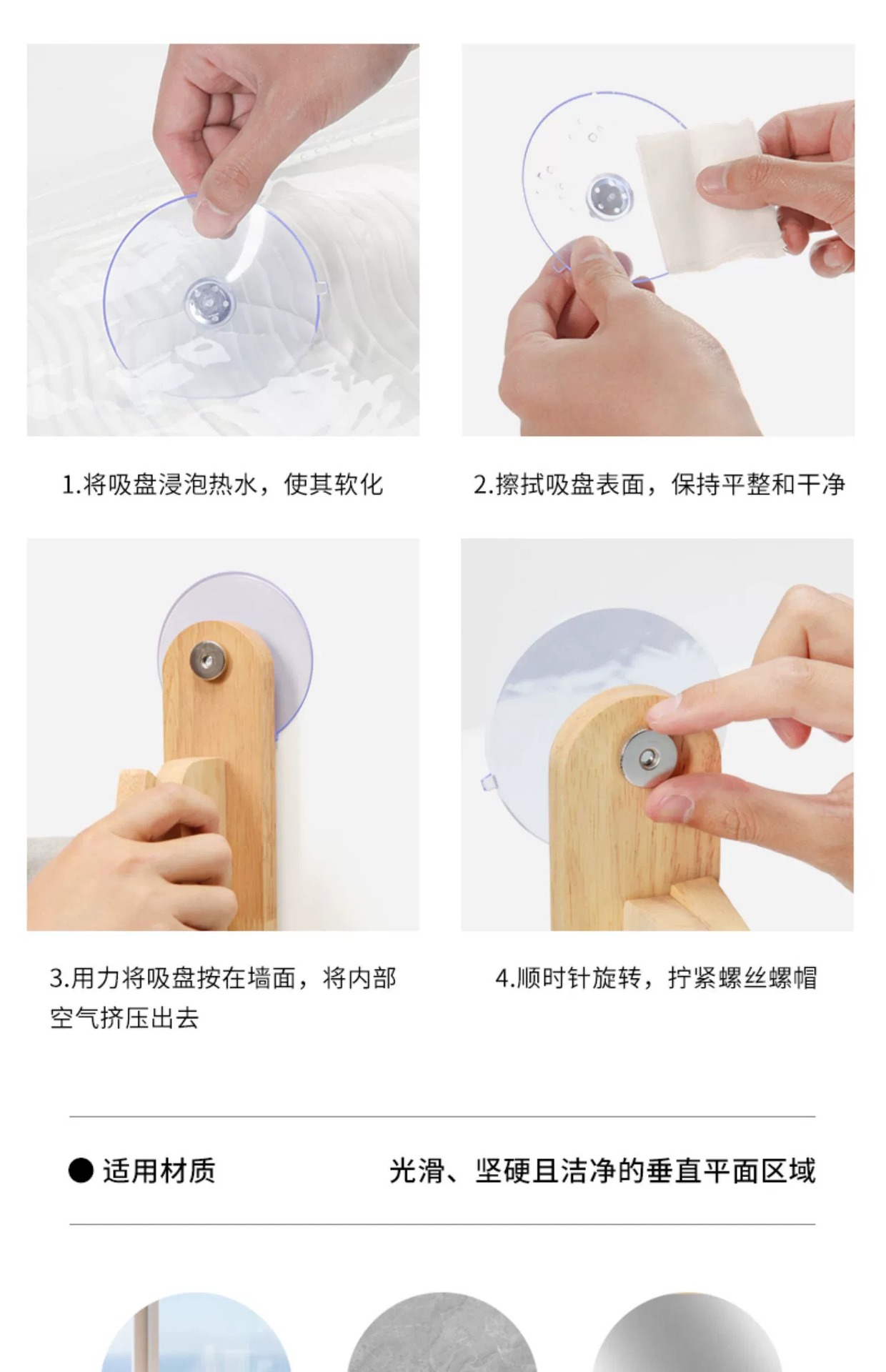 1.将吸盘浸泡热水，使其软化

2.擦拭吸盘表面，保持平整和干净

3.用力将吸盘按在墙面，将内部空气挤压出去

4.顺时针旋转，拧紧螺丝螺帽

● 适用材质

光滑、坚硬且洁净的垂直平面区域