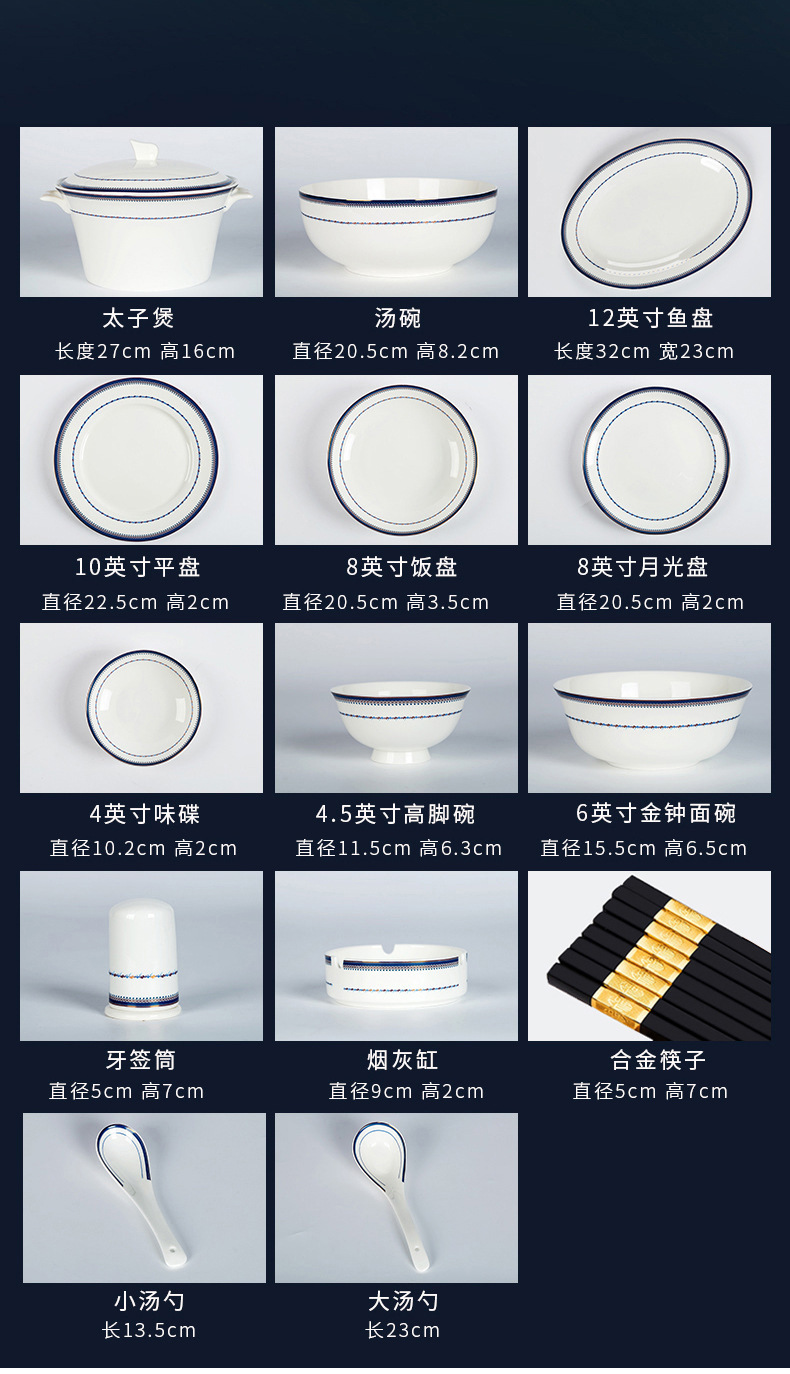 太子煲
长度27cm 高16cm

汤碗
直径20.5cm 高8.2cm

12英寸鱼盘
长度32cm 宽23cm

10英寸平盘
直径22.5cm 高2cm

8英寸饭盘
直径20.5cm 高3.5cm

8英寸月光盘
直径20.5cm 高2cm

4英寸味碟
直径10.2cm 高2cm

4.5英寸高脚碗
直径11.5cm 高6.3cm

6英寸金钟面碗
直径15.5cm 高6.5cm

牙签筒
直径5cm 高7cm

烟灰缸
直径9cm 高2cm

合金筷子
直径5cm 高7cm

小汤勺
长13.5cm

大汤勺
长23cm