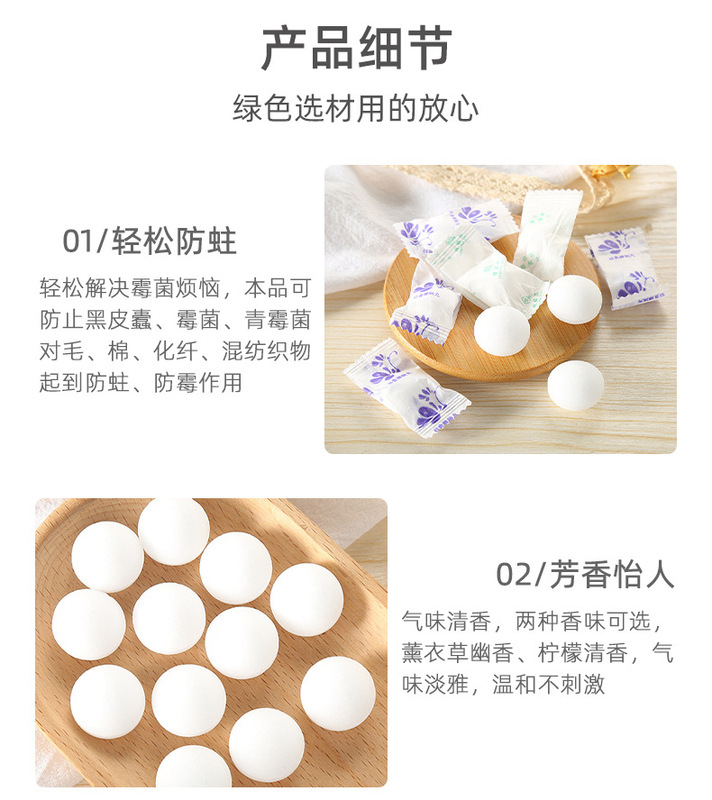 产品细节

绿色选材用的放心

01/轻松防蛀

轻松解决霉菌烦恼，本品可防止黑皮蠹、霉菌、青霉菌对毛、棉、化纤、混纺织物起到防蛀、防霉作用

02/芳香怡人

气味清香，两种香味可选，薰衣草幽香、柠檬清香，气味淡雅，温和不刺激