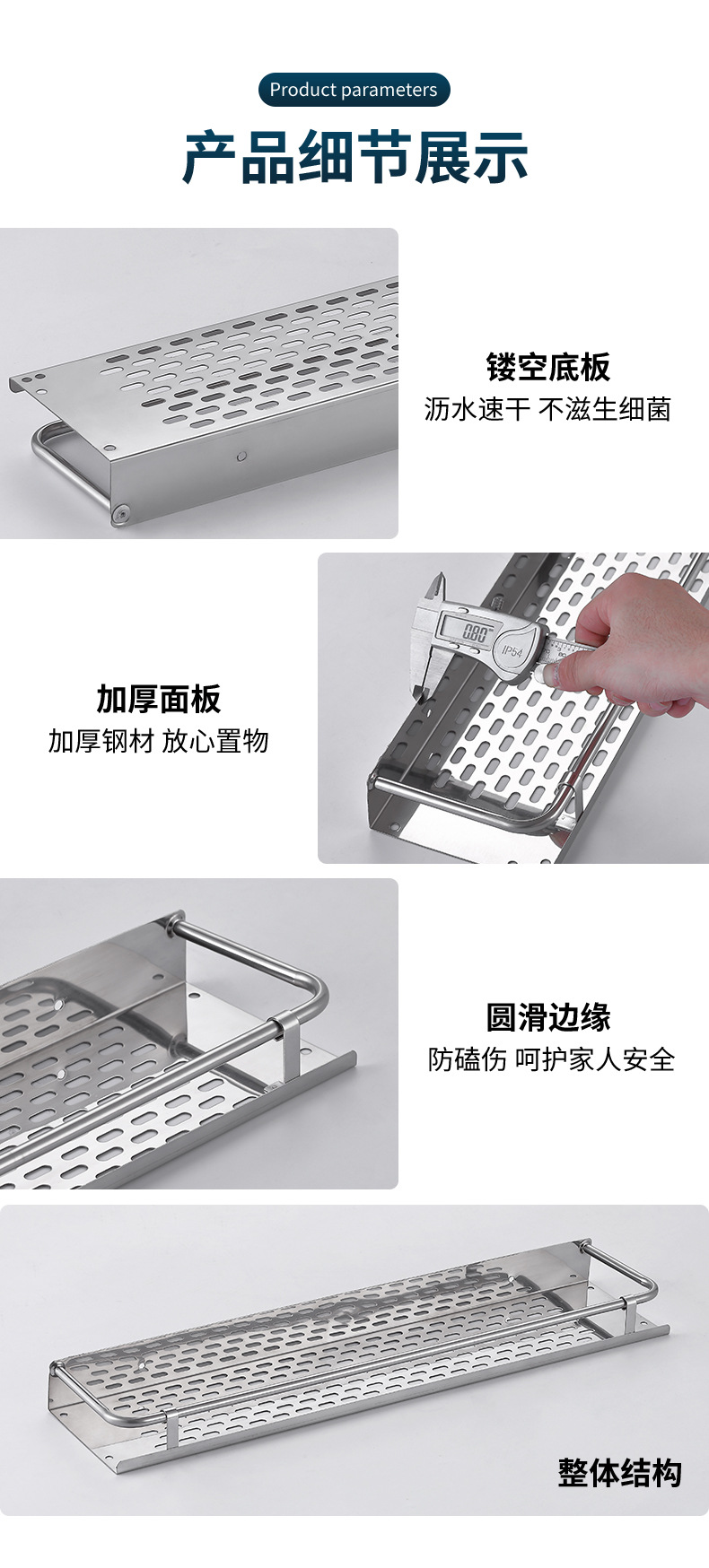 Product parameters

产品细节展示

镂空底板
沥水速干 不滋生细菌

0.80
IP54

加厚面板
加厚钢材 放心置物

圆滑边缘
防磕伤 呵护家人安全

整体结构