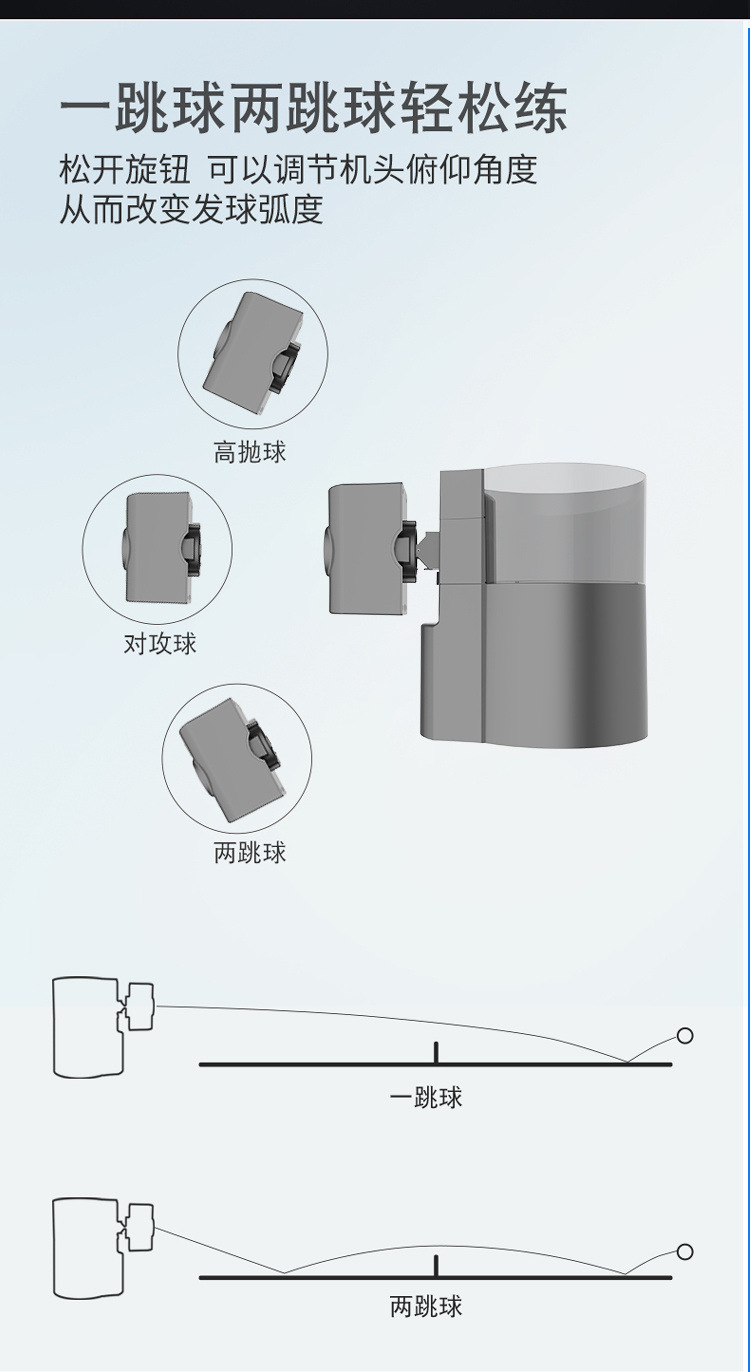 一跳球两跳球轻松练

松开旋钮 可以调节机头俯仰角度
从而改变发球弧度

高抛球

对攻球

两跳球

一跳球

两跳球