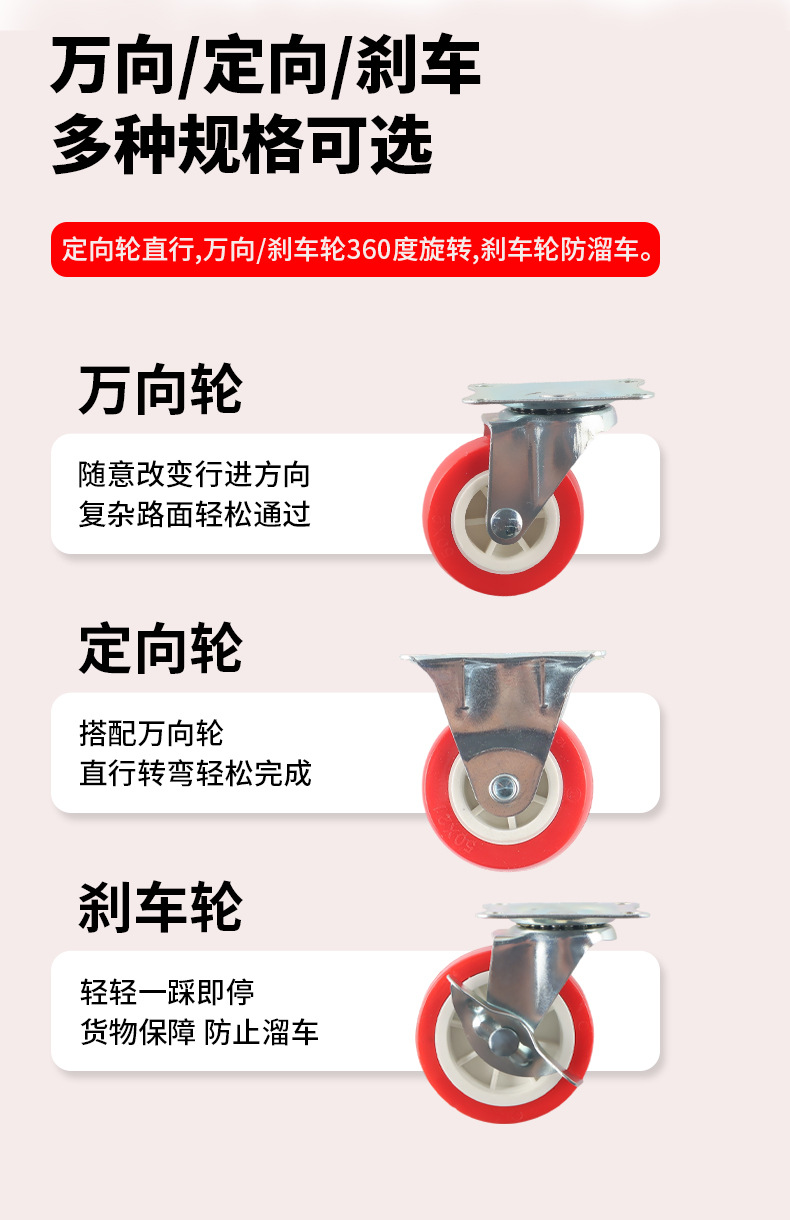 万向/定向/刹车
多种规格可选

定向轮直行,万向/刹车轮360度旋转,刹车轮防溜车。

万向轮

随意改变行进方向
复杂路面轻松通过

定向轮

搭配万向轮
直行转弯轻松完成

刹车轮

轻轻一踩即停
货物保障 防止溜车