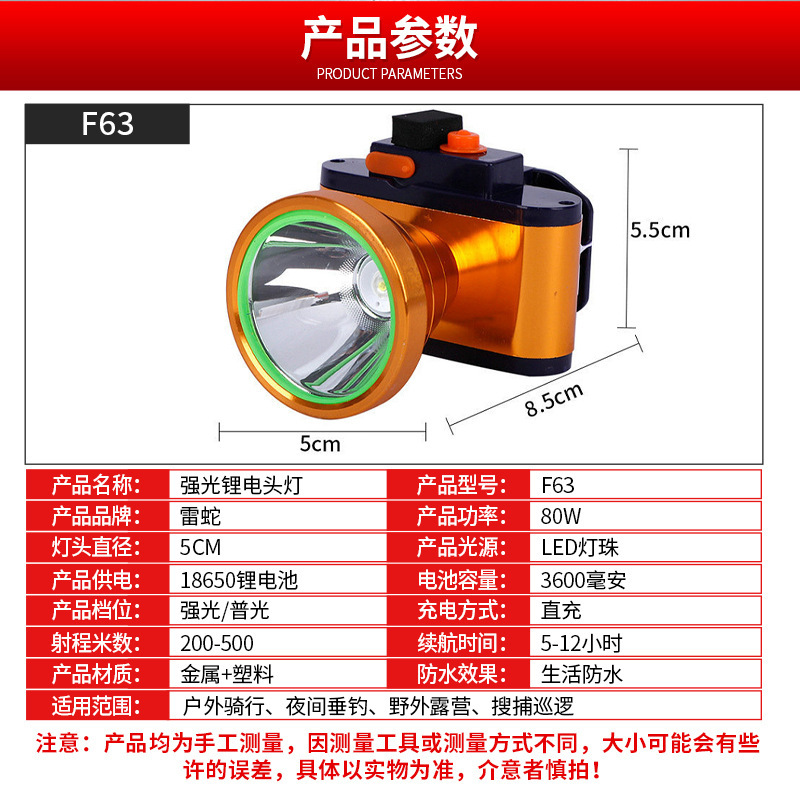 产品参数
PRODUCT PARAMETERS

F63

5.5cm

8.5cm

5cm

| 产品名称: | 强光锂电头灯 | 产品型号: | F63 |
|---|---|---|---|
| 产品品牌: | 雷蛇 | 产品功率: | 80W |
| 灯头直径: | 5CM | 产品光源: | LED灯珠 |
| 产品供电: | 18650锂电池 | 电池容量: | 3600毫安 |
| 产品档位: | 强光/普光 | 充电方式: | 直充 |
| 射程米数: | 200-500 | 续航时间: | 5-12小时 |
| 产品材质: | 金属+塑料 | 防水效果: | 生活防水 |
| 适用范围: | 户外骑行、夜间垂钓、野外露营、搜捕巡逻 | | |

注意：产品均为手工测量，因测量工具或测量方式不同，大小可能会有些许的误差，具体以实物为准，介意者慎拍！