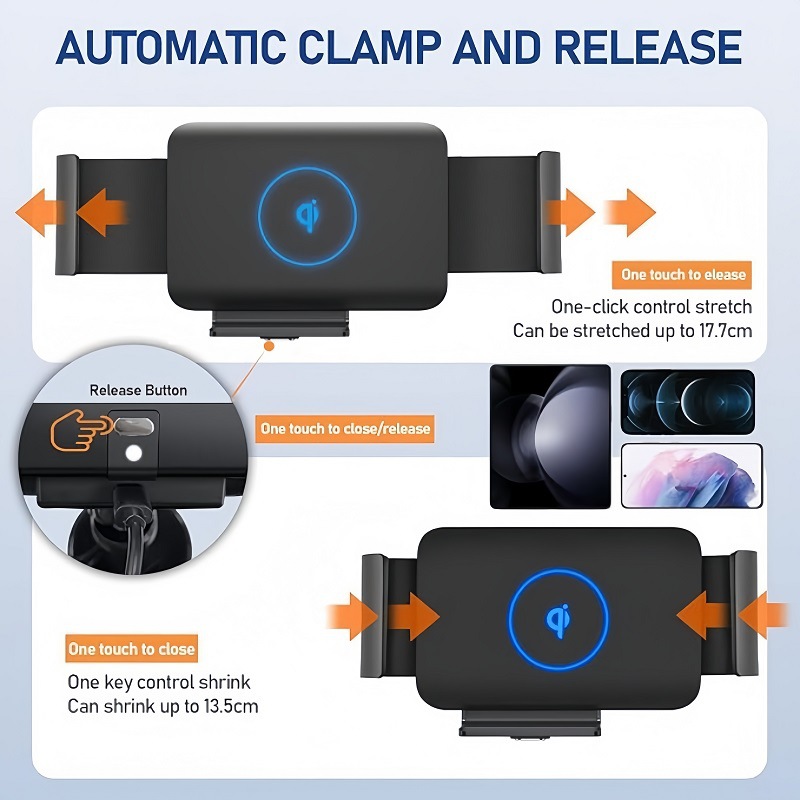 AUTOMATIC CLAMP AND RELEASE

qi

One touch to elease

One-click control stretch
Can be stretched up to 17.7cm

Release Button

One touch to close/release

qi

One touch to close

One key control shrink
Can shrink up to 13.5cm