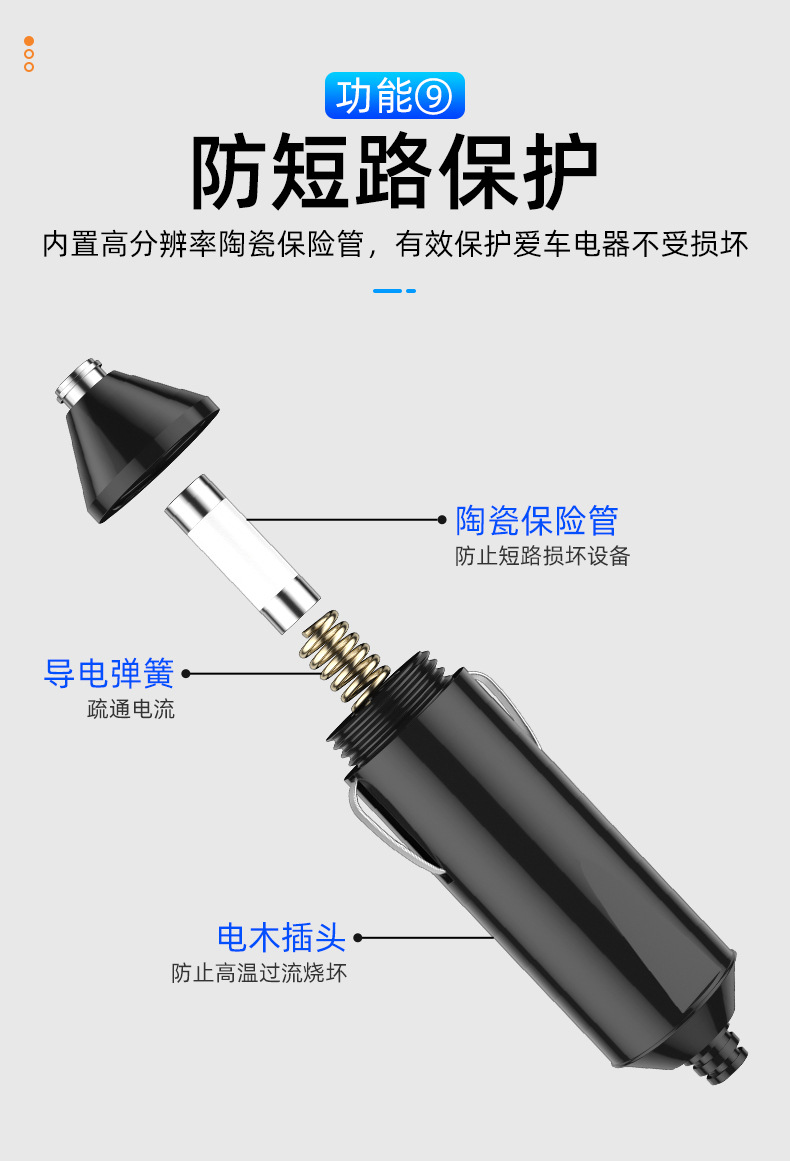 功能⑨
防短路保护
内置高分辨率陶瓷保险管，有效保护爱车电器不受损坏

陶瓷保险管
防止短路损坏设备

导电弹簧
疏通电流

电木插头
防止高温过流烧坏