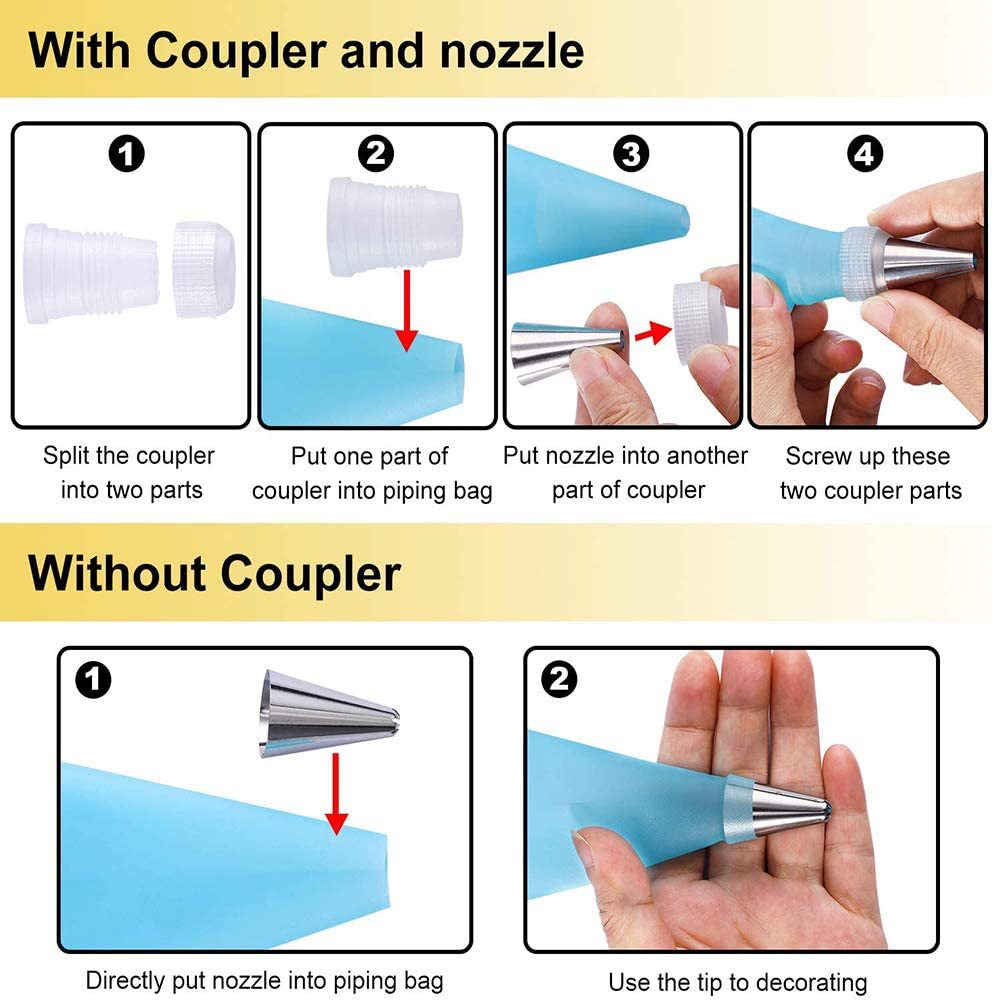 With Coupler and nozzle

1
Split the coupler into two parts

2
Put one part of coupler into piping bag

3
Put nozzle into another part of coupler

4
Screw up these two coupler parts

Without Coupler

1
Directly put nozzle into piping bag

2
Use the tip to decorating