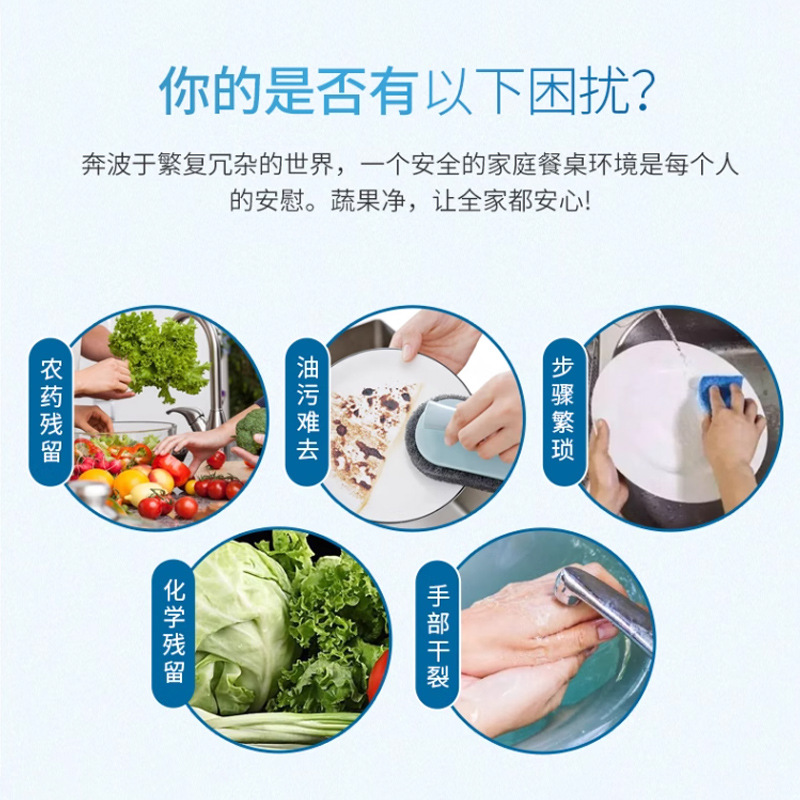 你的是否有以下困扰?

奔波于繁复冗杂的世界，一个安全的家庭餐桌环境是每个人的安慰。蔬果净，让全家都安心!

农药残留

油污难去

步骤繁琐

化学残留

手部干裂