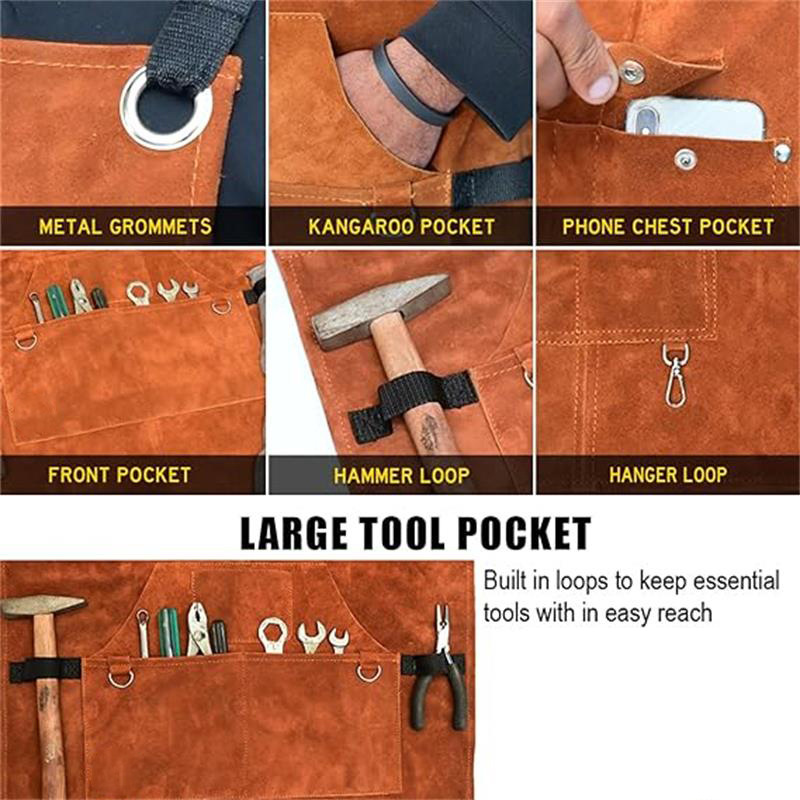 METAL GROMMETS

KANGAROO POCKET

PHONE CHEST POCKET

FRONT POCKET

HAMMER LOOP

HANGER LOOP

LARGE TOOL POCKET

Built in loops to keep essential tools with in easy reach