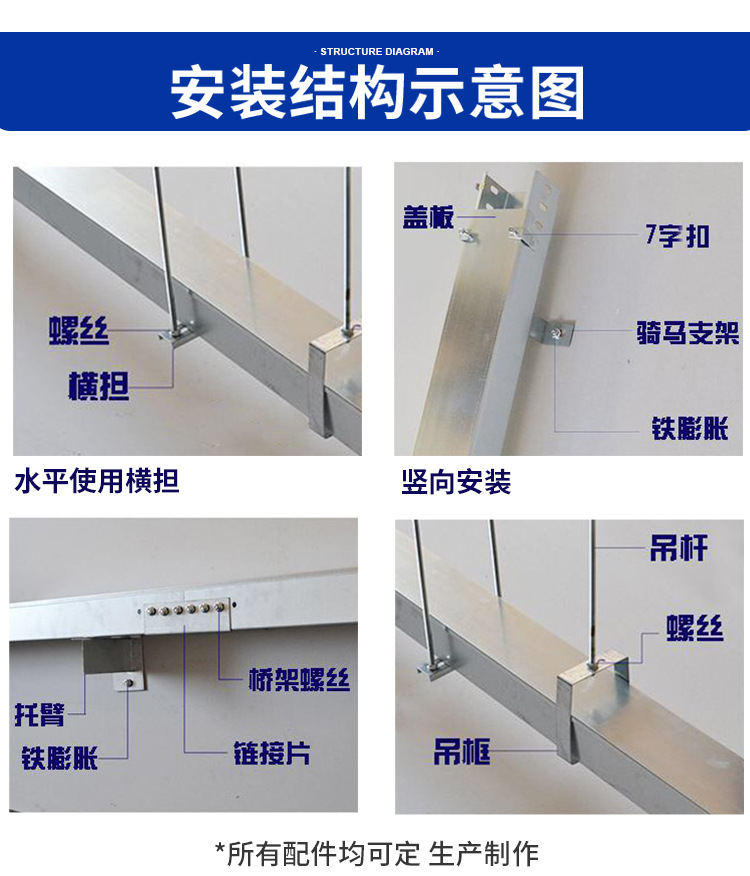 · STRUCTURE DIAGRAM ·

安装结构示意图

螺丝

横担

水平使用横担

盖板

7字扣

骑马支架

铁膨胀

竖向安装

托臂

铁膨胀

桥架螺丝

链接片

吊杆

螺丝

吊框

*所有配件均可定 生产制作