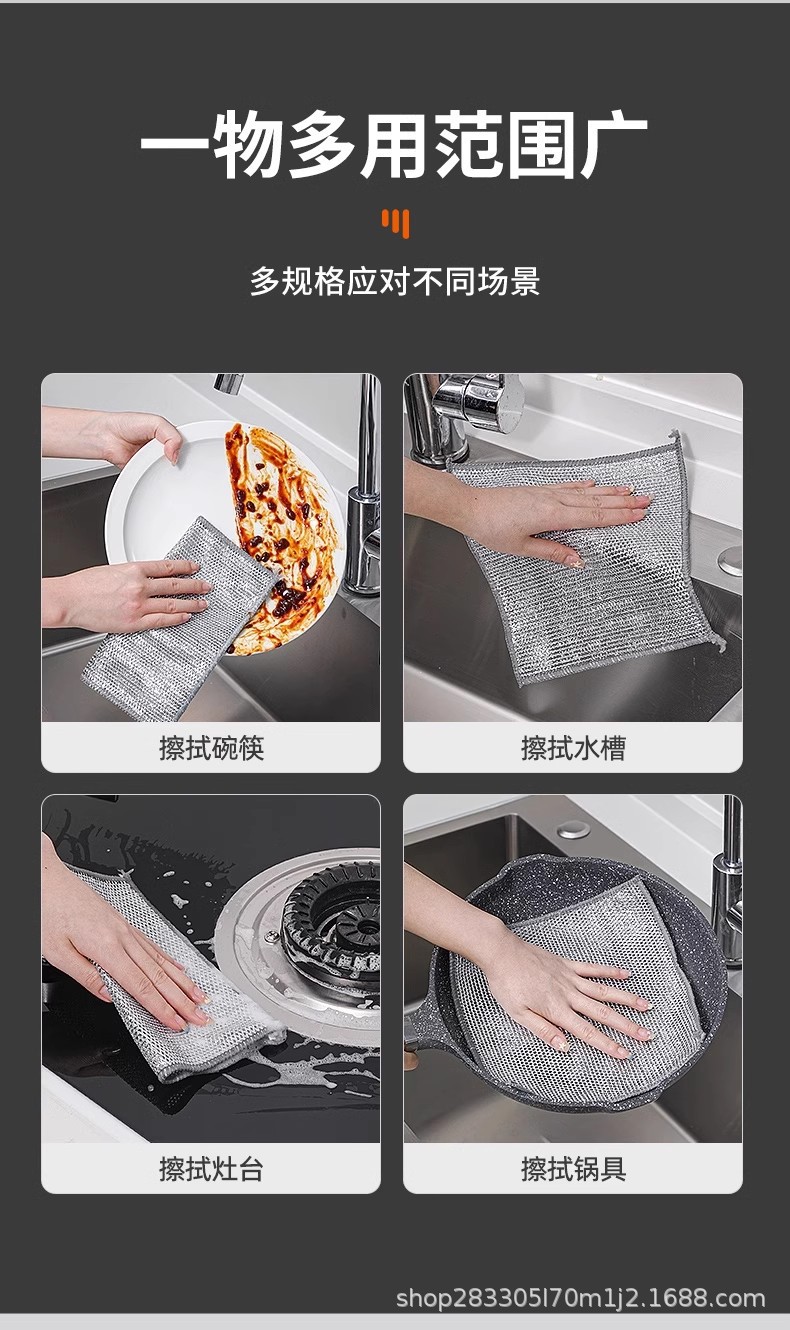 一物多用范围广

多规格应对不同场景

擦拭碗筷

擦拭水槽

擦拭灶台

擦拭锅具

shop283305l70m1j2.1688.com