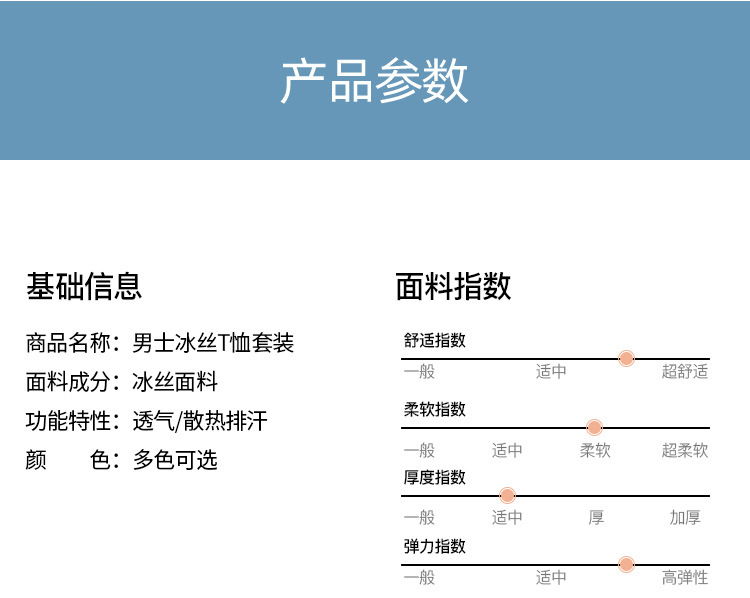 产品参数

基础信息

商品名称：男士冰丝T恤套装
面料成分：冰丝面料
功能特性：透气/散热排汗
颜 色：多色可选

面料指数

舒适指数
一般 适中 超舒适

柔软指数
一般 适中 柔软 超柔软

厚度指数
一般 适中 厚 加厚

弹力指数
一般 适中 高弹性