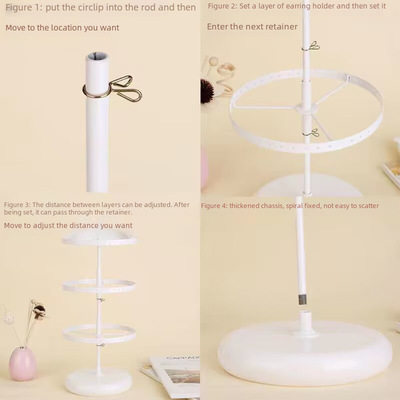 Figure 1: put the circlip into the rod and then

Move to the location you want

Figure 2: Set a layer of earring holder and then set it

Enter the next retainer

Figure 3: The distance between layers can be adjusted. After being set, it can pass through the retainer.

Move to adjust the distance you want

Figure 4: thickened chassis, spiral fixed, not easy to scatter