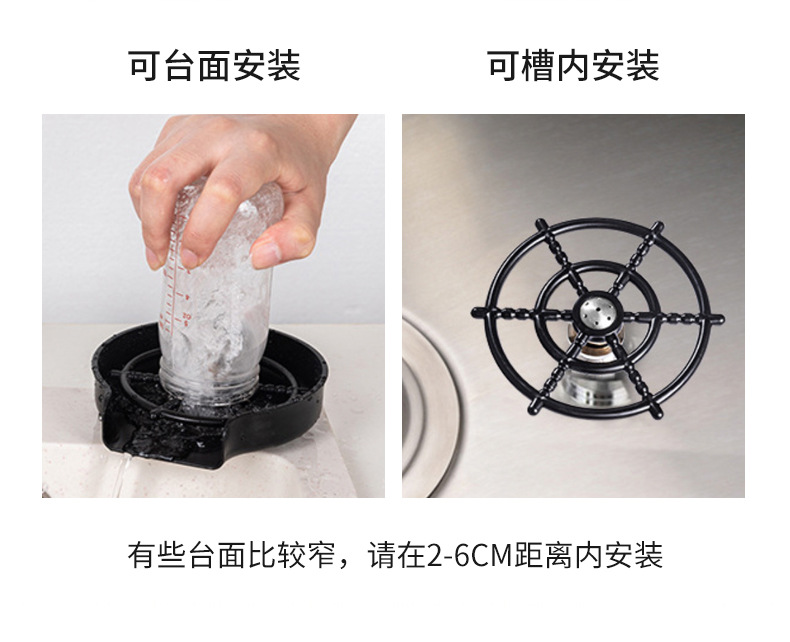 可台面安装

可槽内安装

有些台面比较窄，请在2-6CM距离内安装