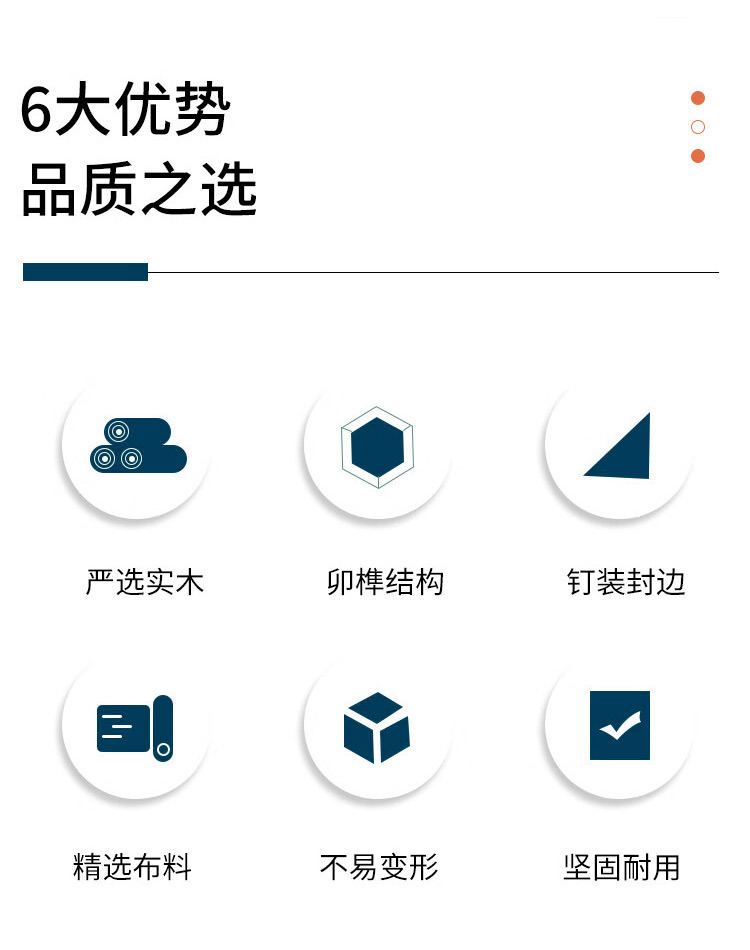 6大优势
品质之选

严选实木

卯榫结构

钉装封边

精选布料

不易变形

坚固耐用