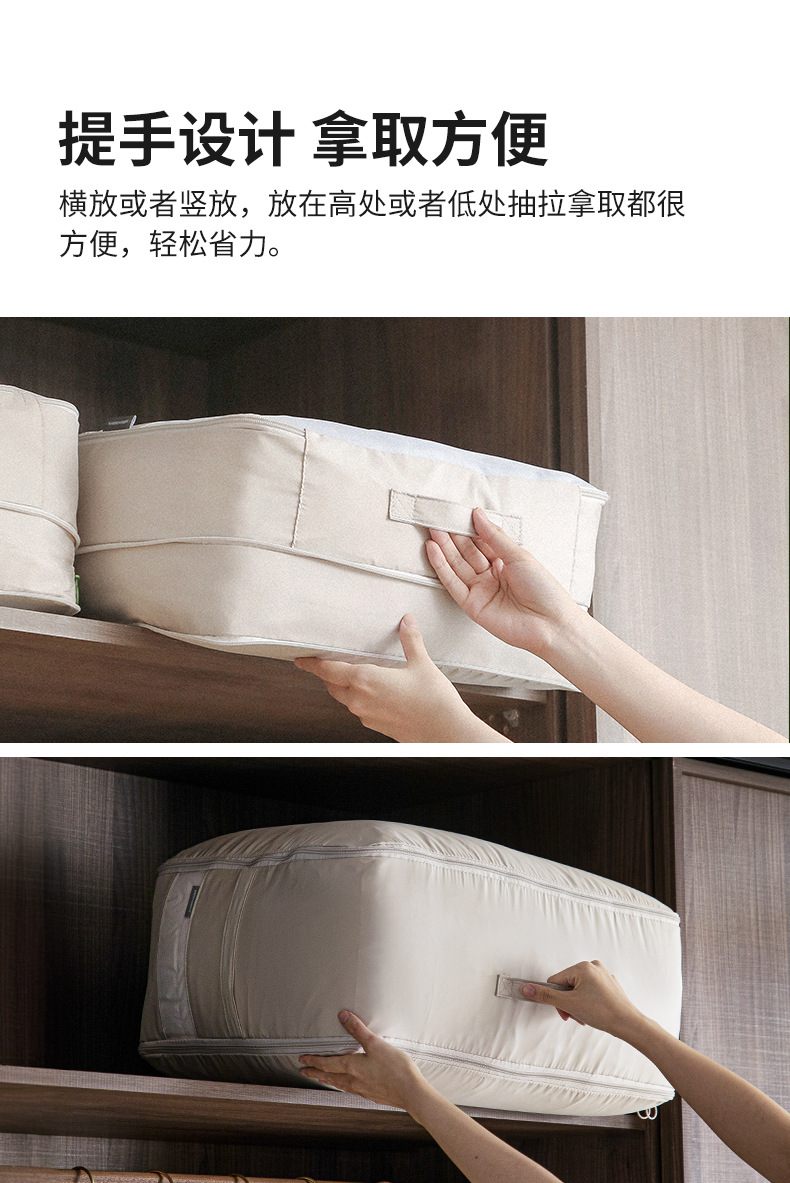 提手设计 拿取方便

横放或者竖放，放在高处或者低处抽拉拿取都很方便，轻松省力。