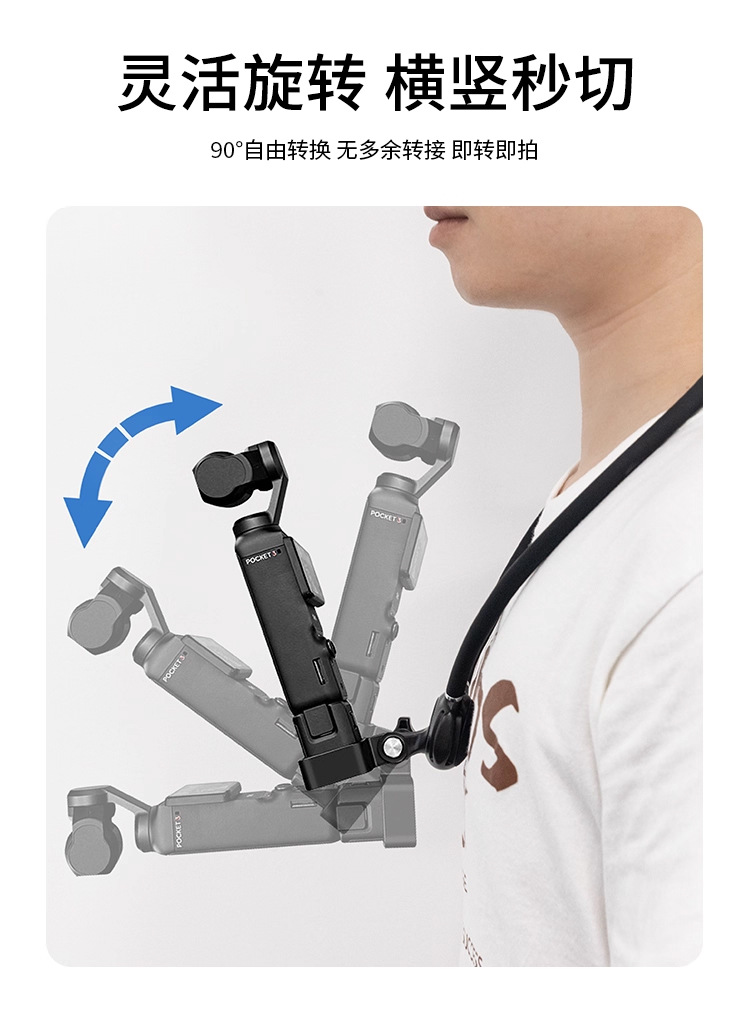 灵活旋转 横竖秒切

90°自由转换 无多余转接 即转即拍

POCKET 3

POCKET 3

POCKET 3

POCKET 3