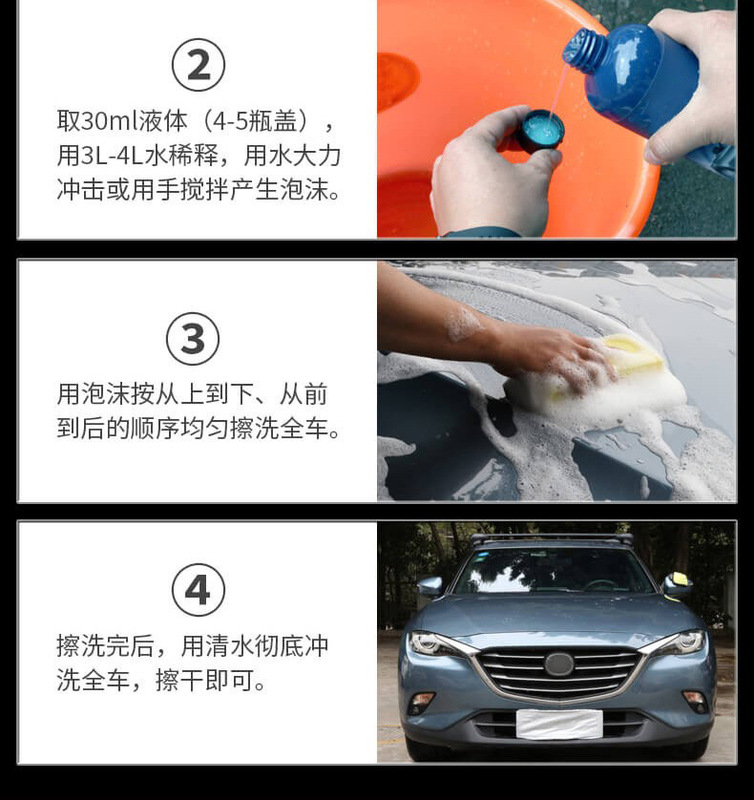 ②

取30ml液体（4-5瓶盖），用3L-4L水稀释，用水大力冲击或用手搅拌产生泡沫。

③

用泡沫按从上到下、从前到后的顺序均匀擦洗全车。

④

擦洗完后，用清水彻底冲洗全车，擦干即可。