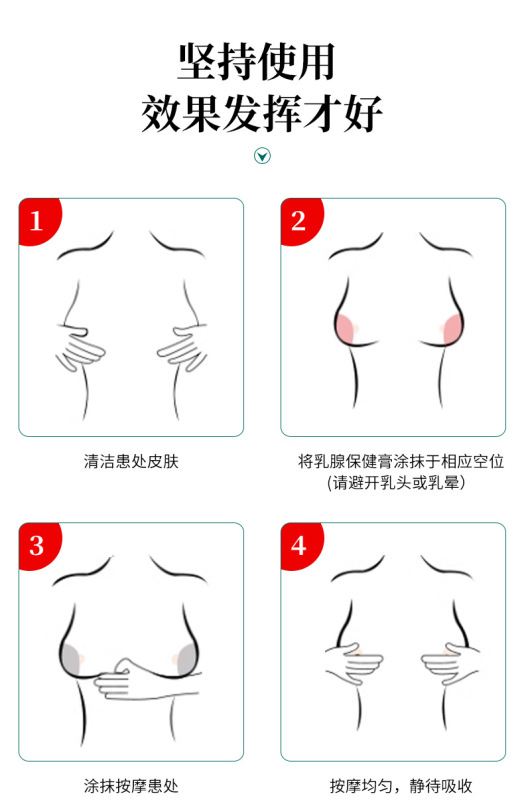 坚持使用
效果发挥才好

1

清洁患处皮肤

2

将乳腺保健膏涂抹于相应空位
(请避开乳头或乳晕)

3

涂抹按摩患处

4

按摩均匀，静待吸收