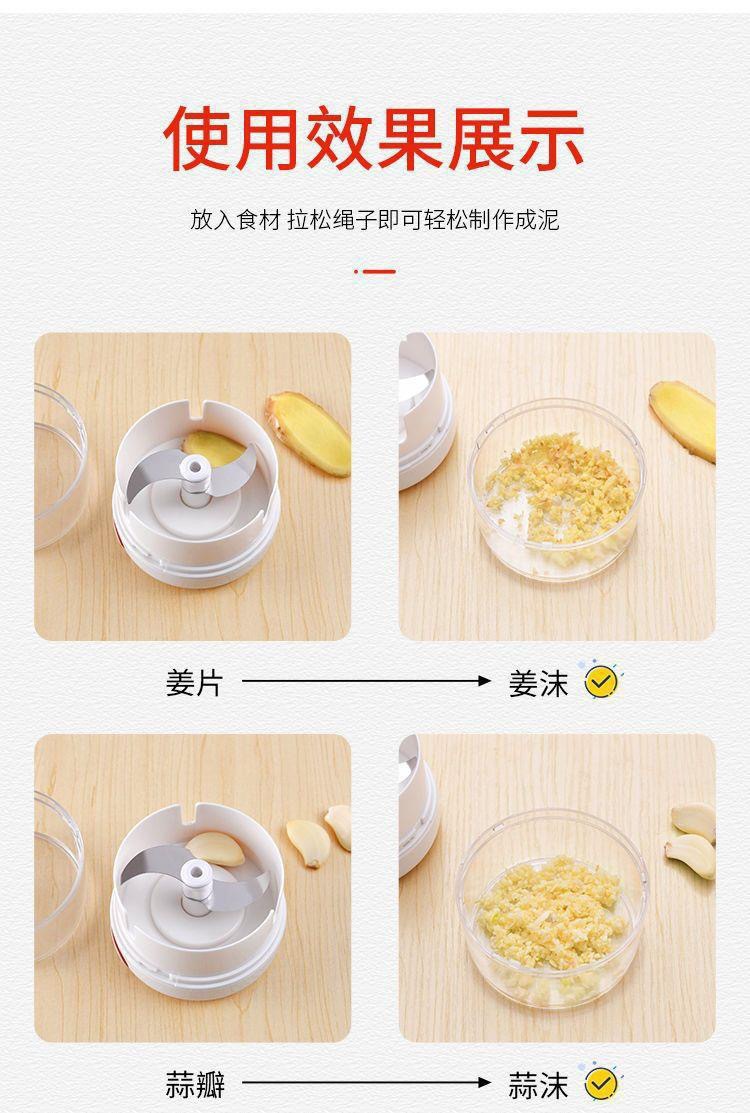 使用效果展示

放入食材 拉松绳子即可轻松制作成泥

姜片 姜沫

蒜瓣 蒜沫