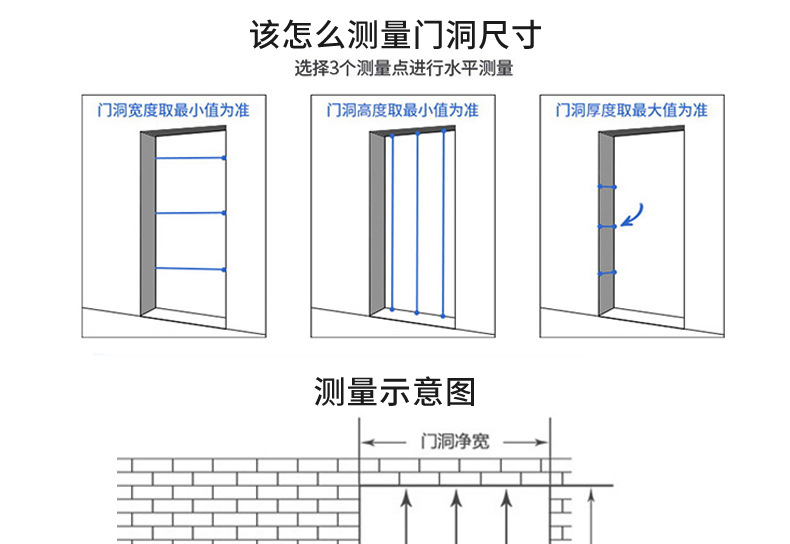 该怎么测量门洞尺寸
选择3个测量点进行水平测量

门洞宽度取最小值为准

门洞高度取最小值为准

门洞厚度取最大值为准

测量示意图

门洞净宽