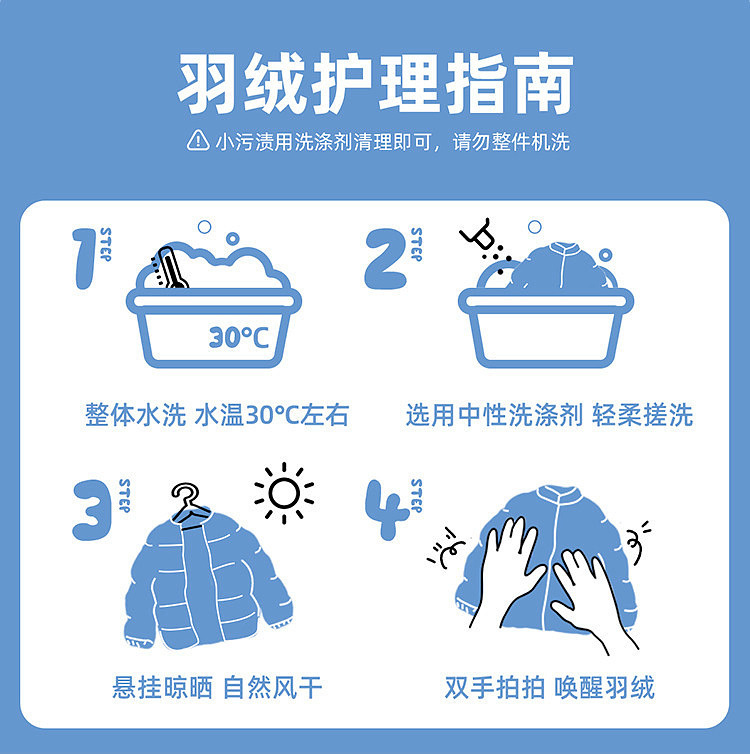 羽绒护理指南

小污渍用洗涤剂清理即可，请勿整件机洗

1 STEP

30°C

整体水洗 水温30°C左右

2 STEP

选用中性洗涤剂 轻柔搓洗

3 STEP

悬挂晾晒 自然风干

4 STEP

双手拍拍 唤醒羽绒