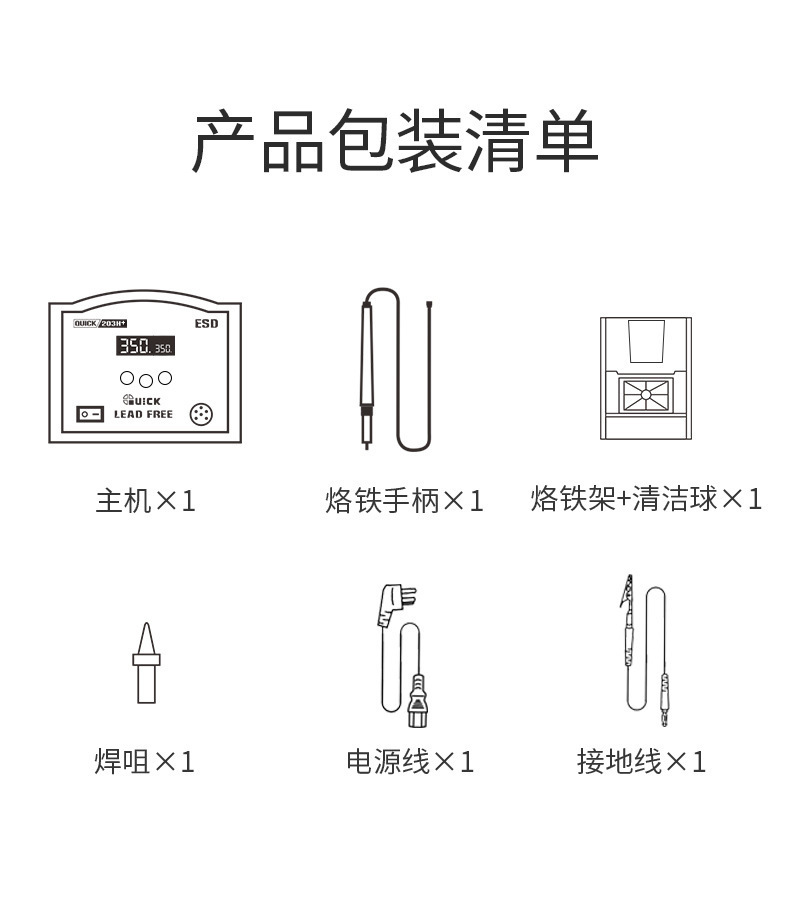 产品包装清单

QUICK 203H+
ESD
350. 350.
QUICK
LEAD FREE

主机×1

烙铁手柄×1

烙铁架+清洁球×1

焊咀×1

电源线×1

接地线×1