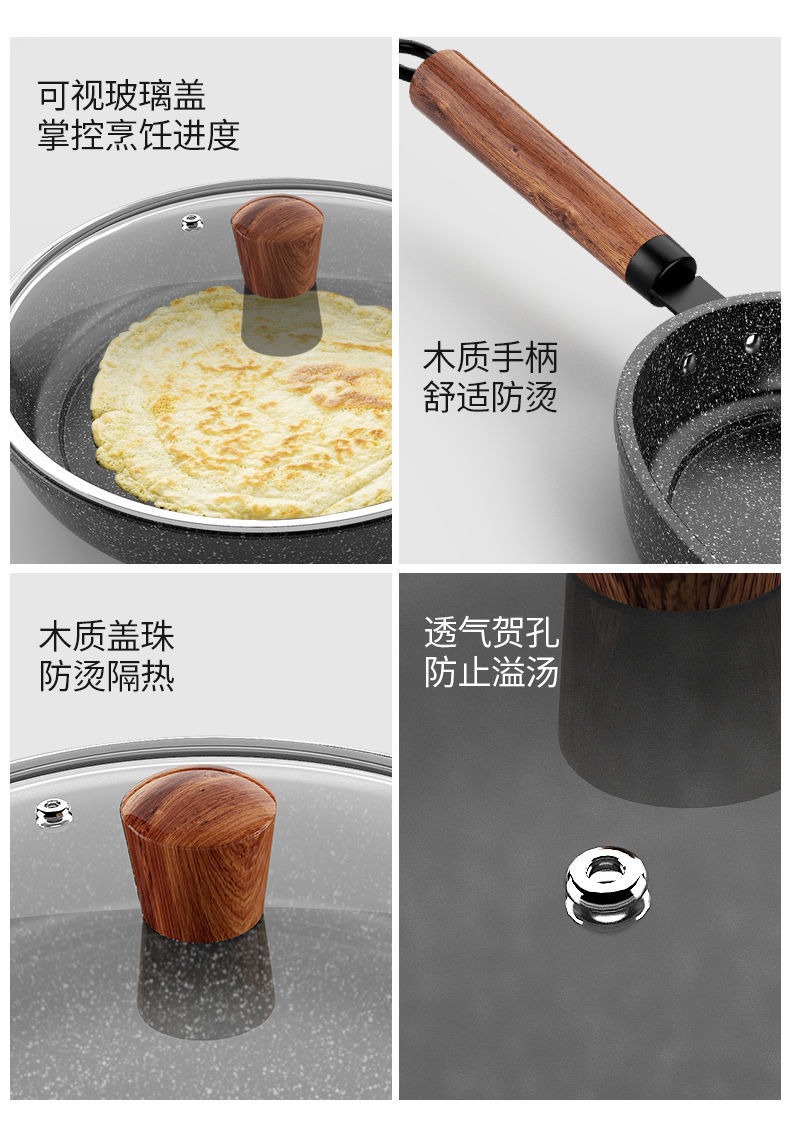 可视玻璃盖
掌控烹饪进度

木质手柄
舒适防烫

木质盖珠
防烫隔热

透气贺孔
防止溢汤