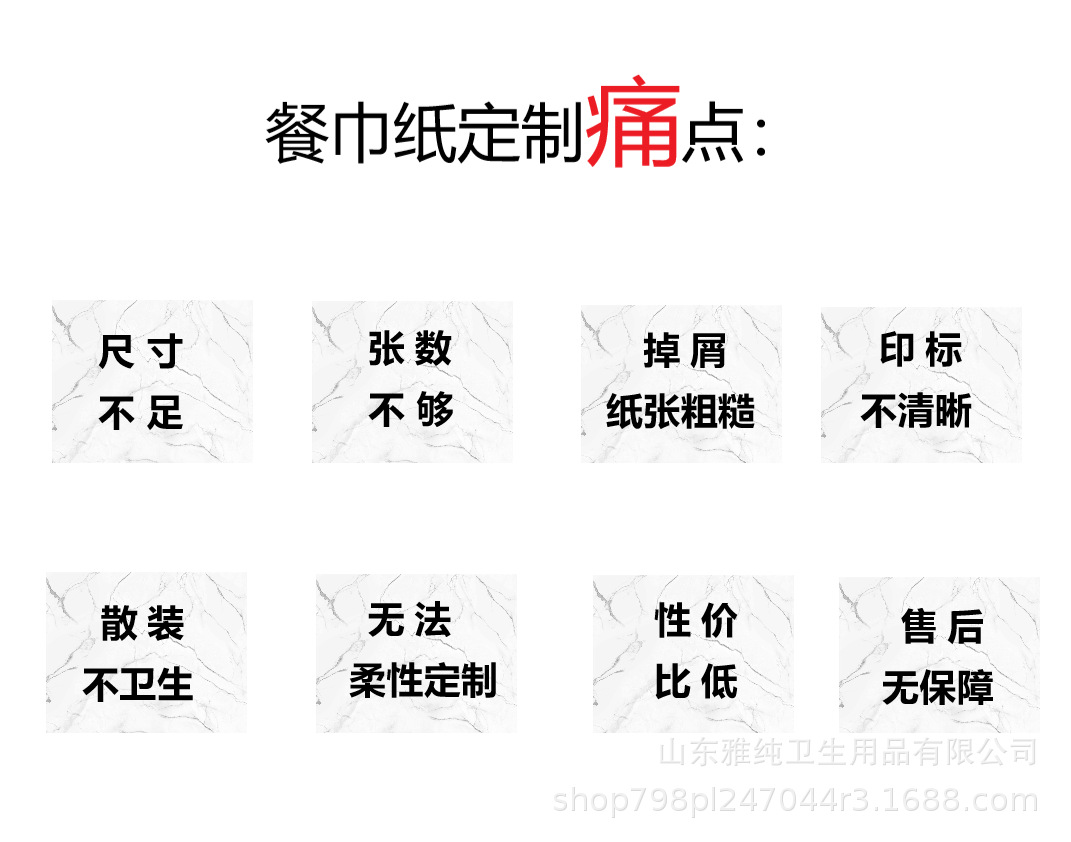 餐巾纸定制痛点:

尺寸
不足

张数
不够

掉屑
纸张粗糙

印标
不清晰

散装
不卫生

无法
柔性定制

性价
比低

售后
无保障

山东雅纯卫生用品有限公司
shop798pl247044r3.1688.com