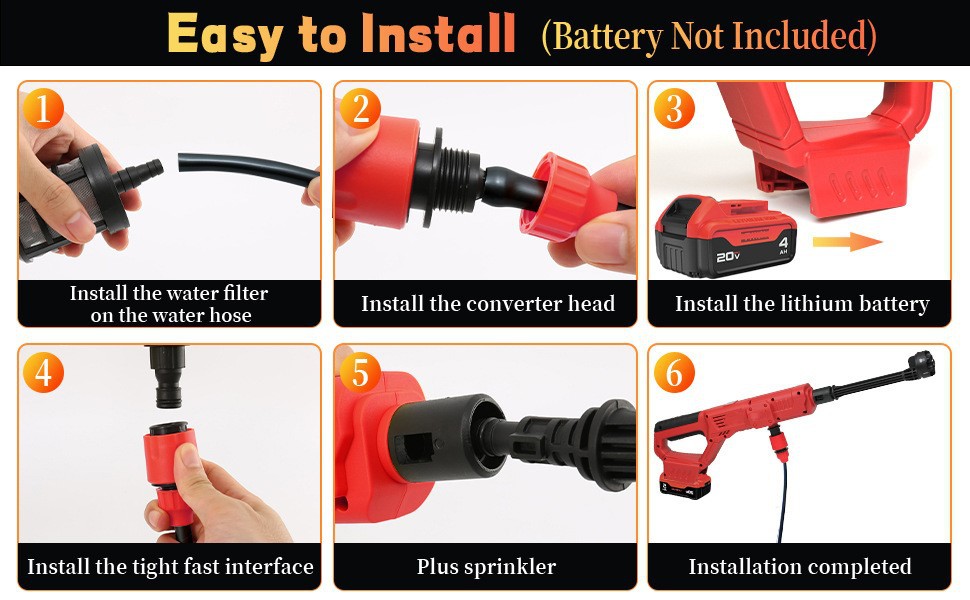 Easy to Install (Battery Not Included)

1
Install the water filter on the water hose

2
Install the converter head

3
20V 4 AH
Install the lithium battery

4
Install the tight fast interface

5
Plus sprinkler

6
Installation completed