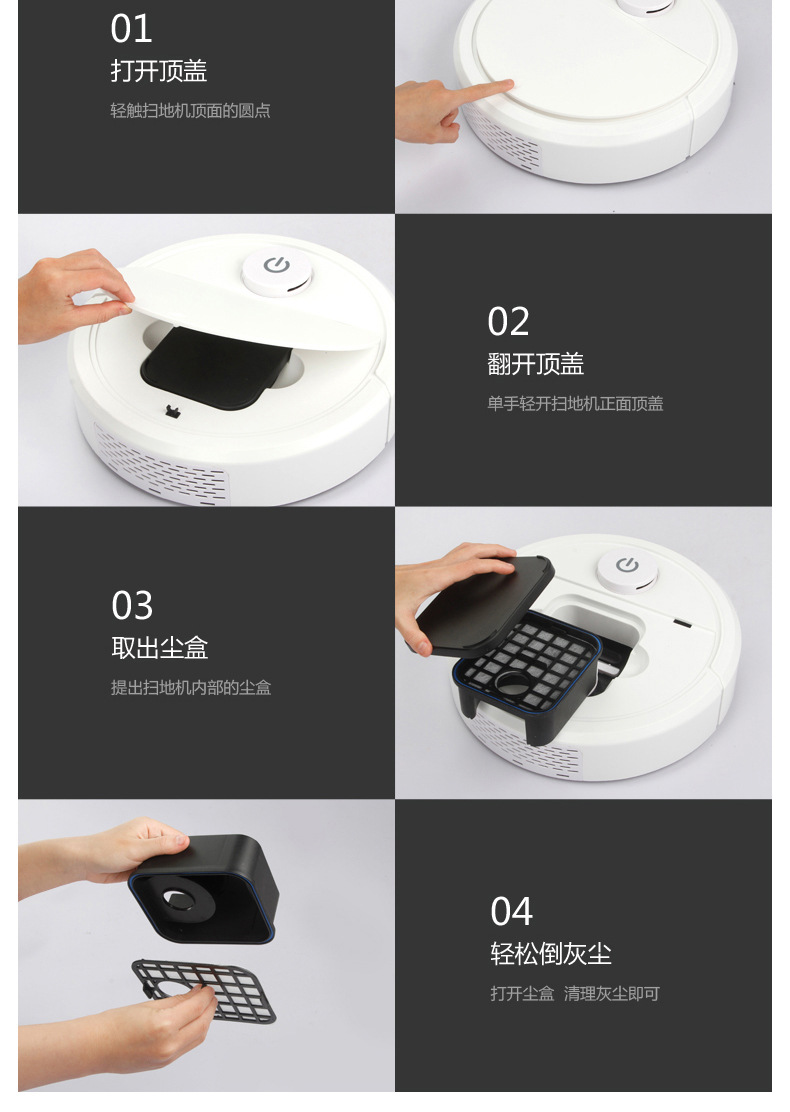 01
打开顶盖
轻触扫地机顶面的圆点

02
翻开顶盖
单手轻开扫地机正面顶盖

03
取出尘盒
提出扫地机内部的尘盒

04
轻松倒灰尘
打开尘盒 清理灰尘即可