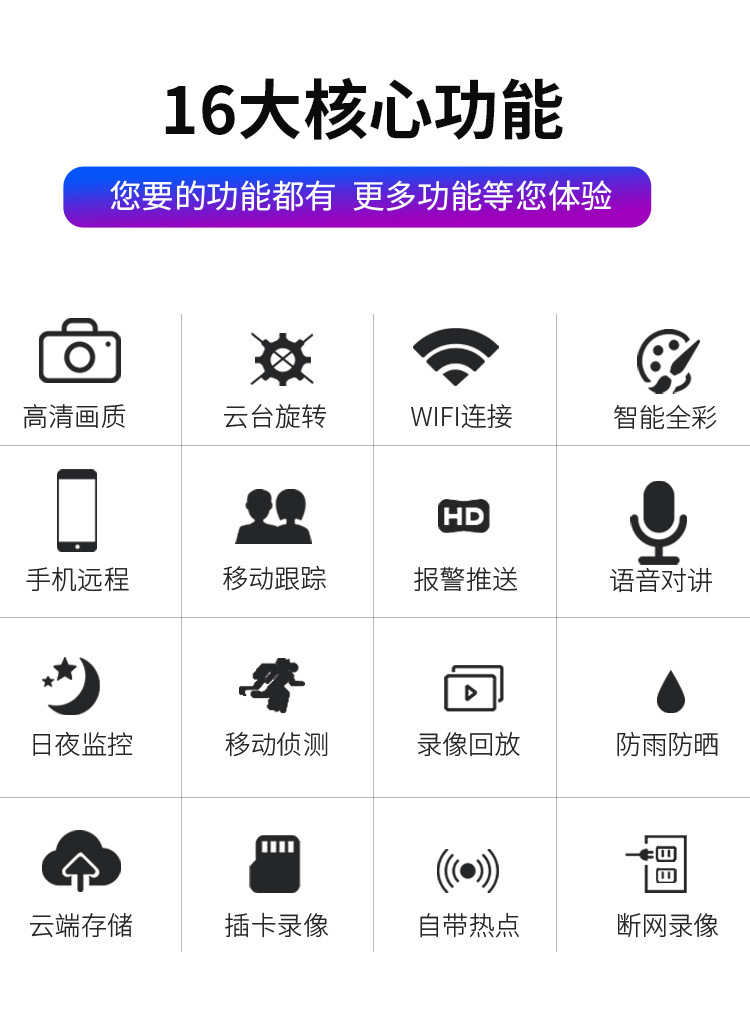 16大核心功能

您要的功能都有 更多功能等您体验

高清画质

云台旋转

WIFI连接

智能全彩

手机远程

移动跟踪

HD

报警推送

语音对讲

日夜监控

移动侦测

录像回放

防雨防晒

云端存储

插卡录像

自带热点

断网录像