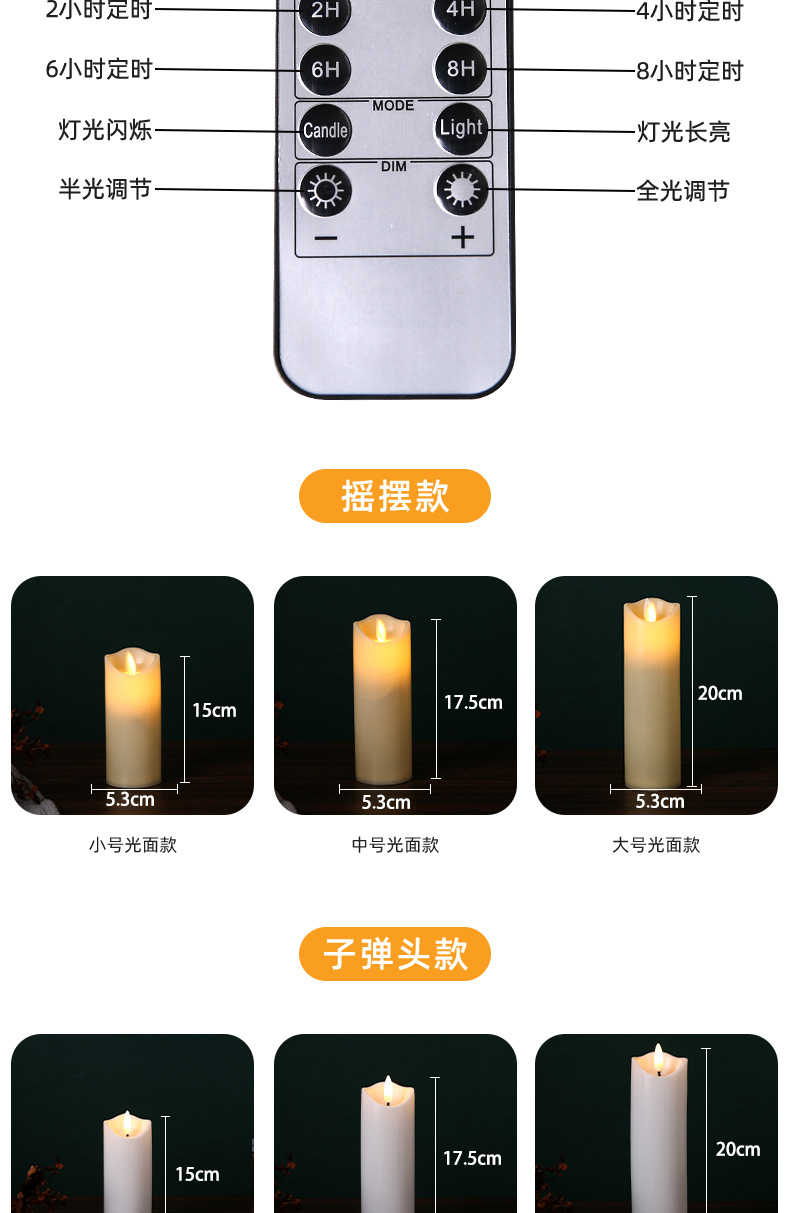 2小时定时
2H
4H
4小时定时
6小时定时
6H
8H
8小时定时
MODE
灯光闪烁
Candle
Light
灯光长亮
DIM
半光调节
全光调节
−
+

摇摆款

15cm
5.3cm
17.5cm
5.3cm
20cm
5.3cm

小号光面款
中号光面款
大号光面款

子弹头款

15cm
17.5cm
20cm