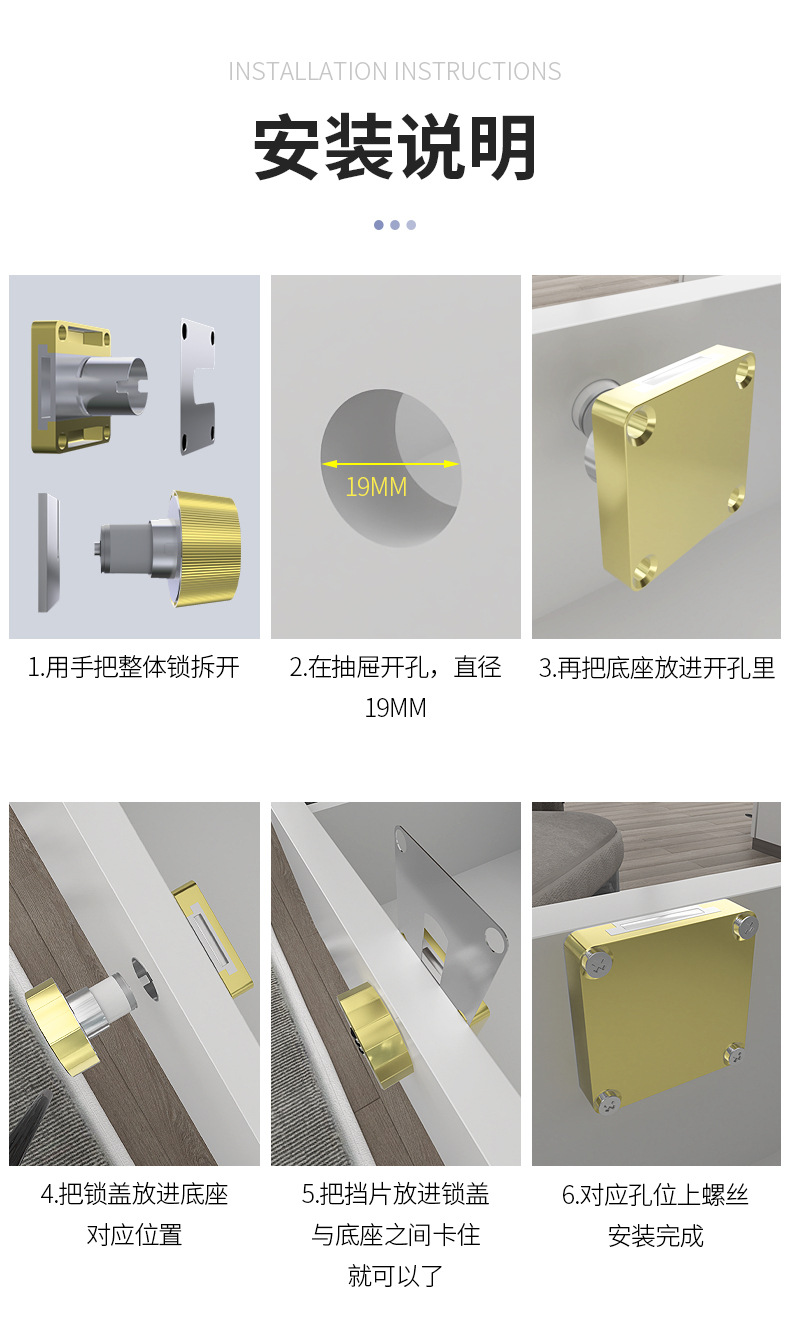 INSTALLATION INSTRUCTIONS

安装说明

19MM

1.用手把整体锁拆开

2.在抽屉开孔，直径19MM

3.再把底座放进开孔里

4.把锁盖放进底座对应位置

5.把挡片放进锁盖与底座之间卡住就可以了

6.对应孔位上螺丝安装完成