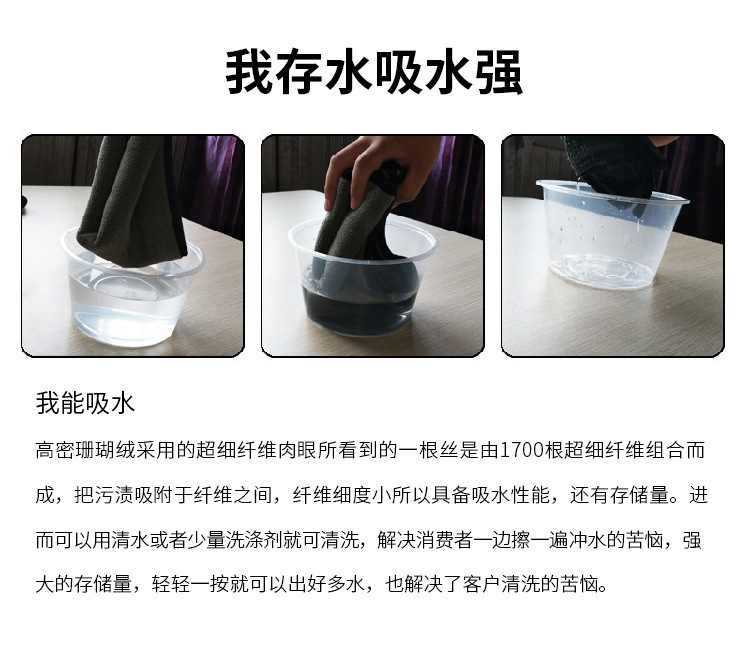 我存水吸水强

我能吸水

高密珊瑚绒采用的超细纤维肉眼所看到的一根丝是由1700根超细纤维组合而成，把污渍吸附于纤维之间，纤维细度小所以具备吸水性能，还有存储量。进而可以用清水或者少量洗涤剂就可清洗，解决消费者一边擦一遍冲水的苦恼，强大的存储量，轻轻一按就可以出好多水，也解决了客户清洗的苦恼。