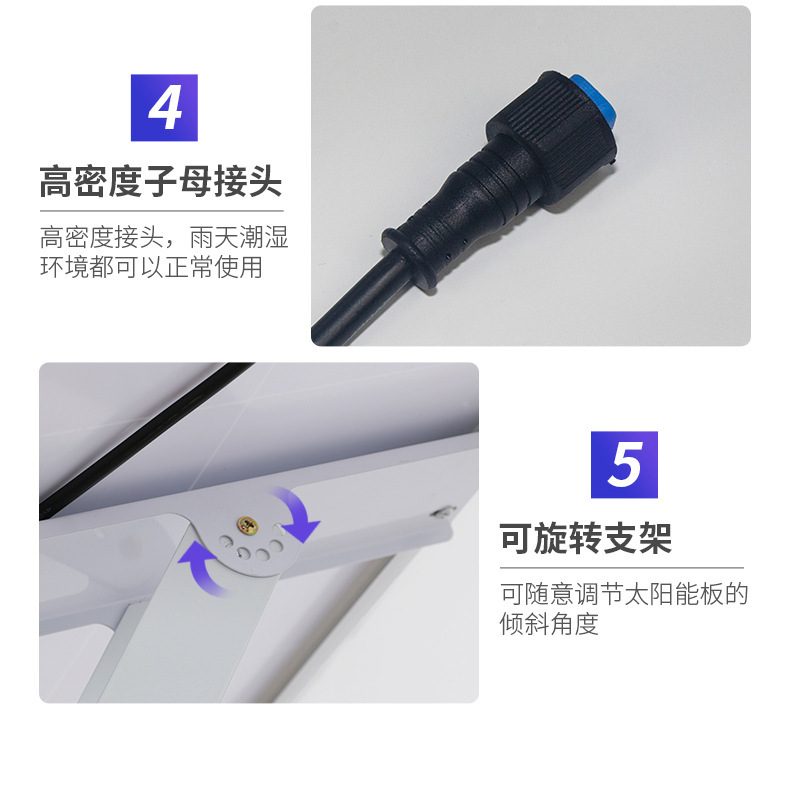 4

高密度子母接头

高密度接头，雨天潮湿环境都可以正常使用

5

可旋转支架

可随意调节太阳能板的倾斜角度