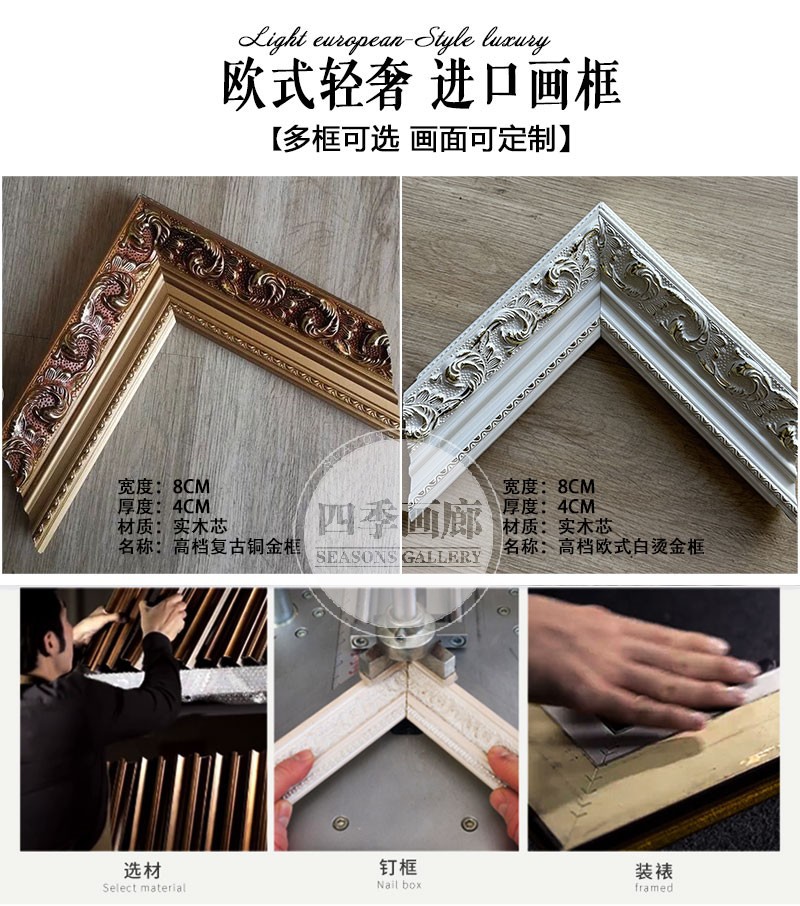 Light european-Style luxury
欧式轻奢 进口画框
【多框可选 画面可定制】

宽度：8CM
厚度：4CM
材质：实木芯
名称：高档复古铜金框

四季画廊
SEASONS GALLERY

宽度：8CM
厚度：4CM
材质：实木芯
名称：高档欧式白烫金框

选材
Select material

钉框
Nail box

装裱
framed