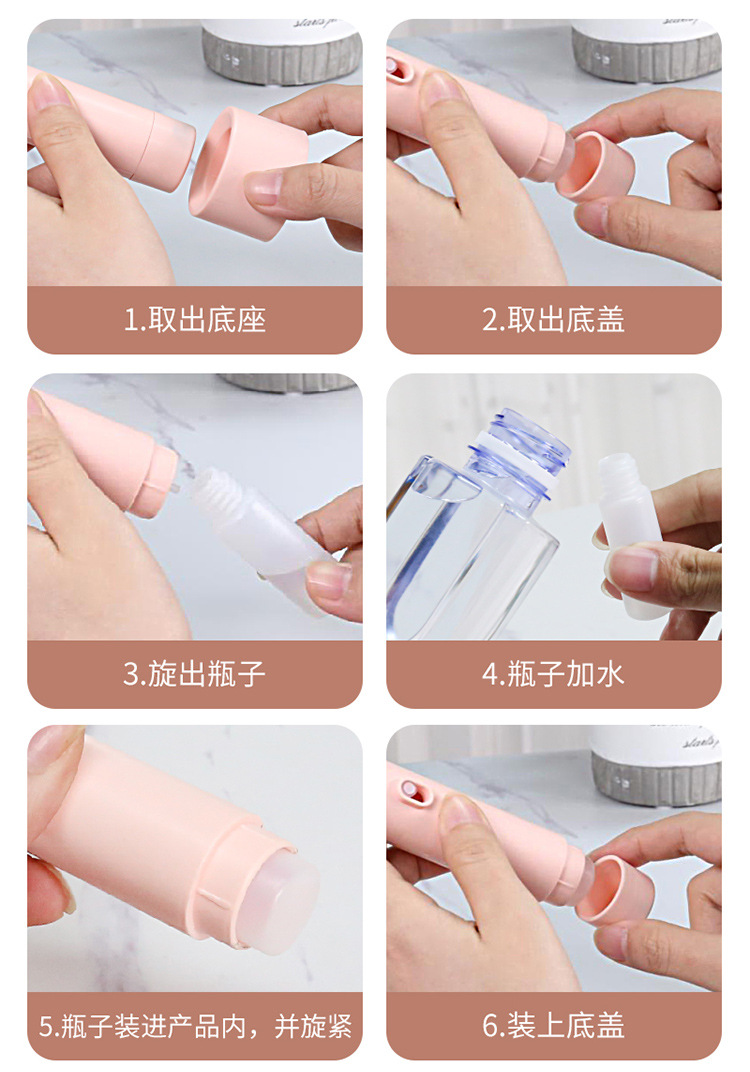 1.取出底座

2.取出底盖

3.旋出瓶子

4.瓶子加水

5.瓶子装进产品内，并旋紧

6.装上底盖