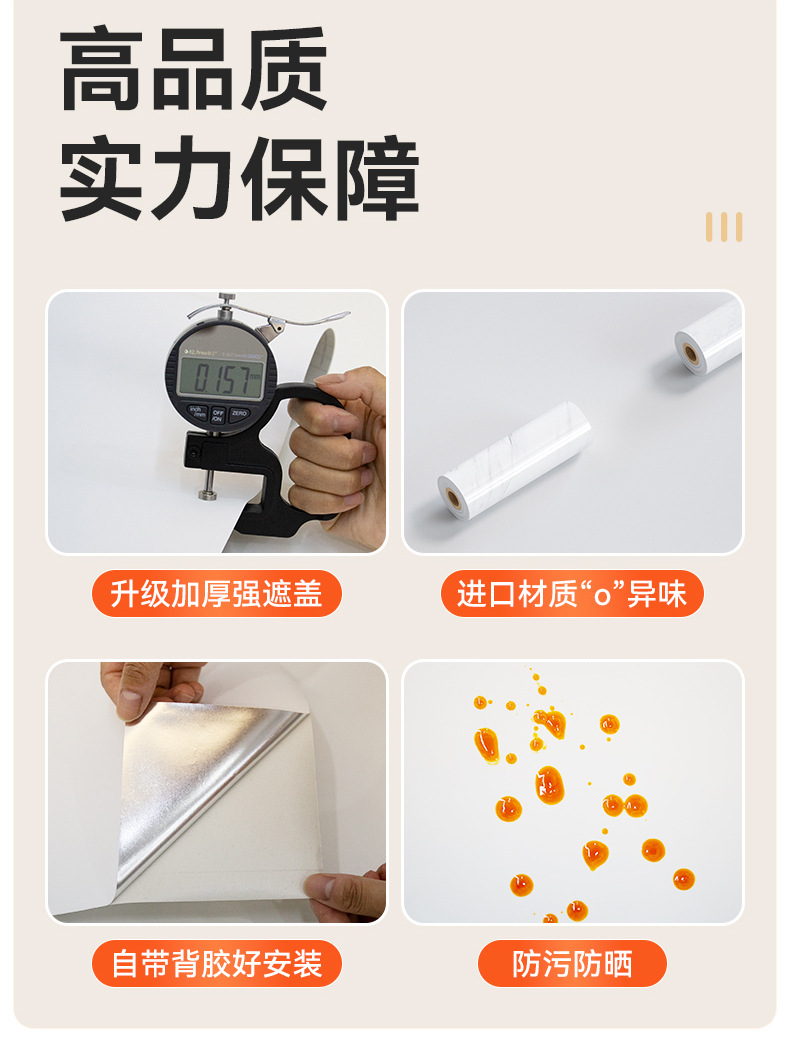 高品质
实力保障

0.157
inch/mm
OFF/ON
ZERO

升级加厚强遮盖

进口材质“o”异味

自带背胶好安装

防污防晒