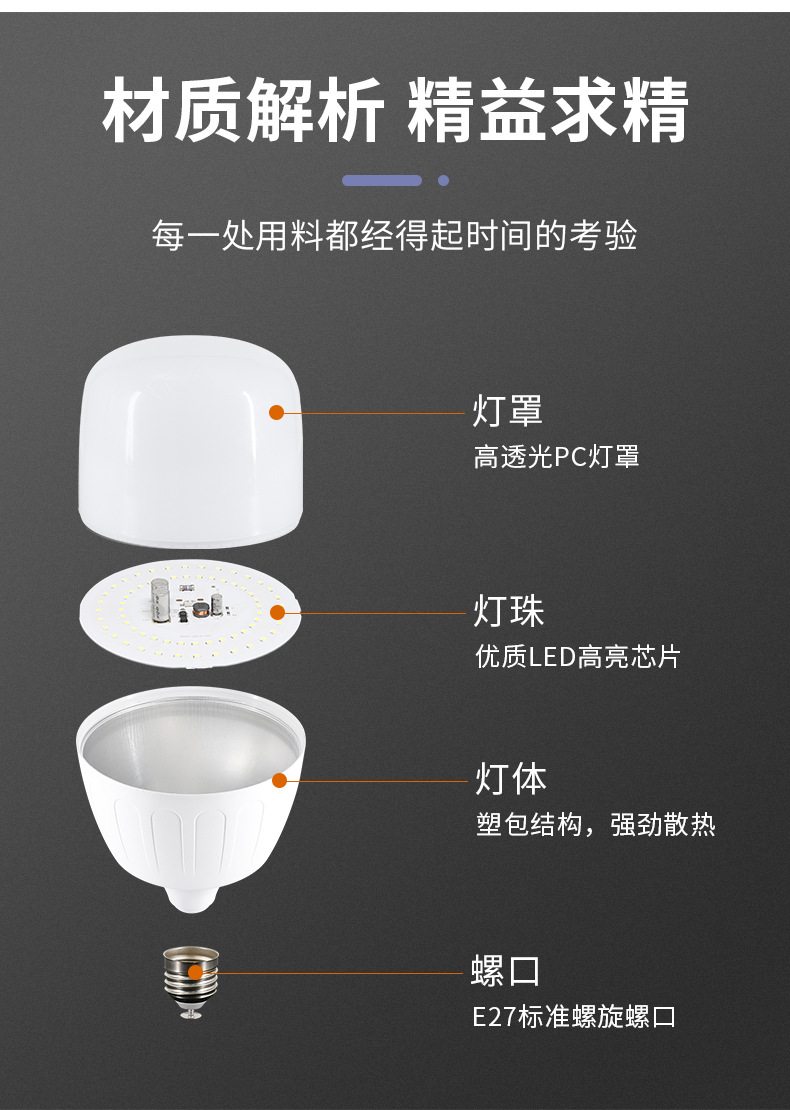 材质解析 精益求精

每一处用料都经得起时间的考验

灯罩
高透光PC灯罩

灯珠
优质LED高亮芯片

灯体
塑包结构，强劲散热

螺口
E27标准螺旋螺口