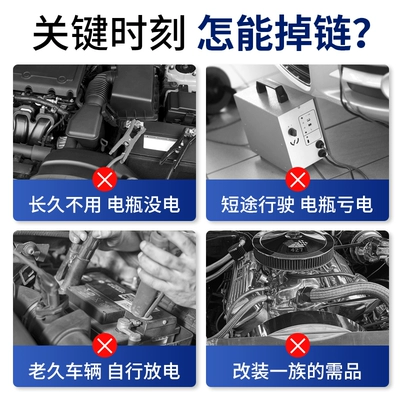 关键时刻 怎能掉链?

长久不用 电瓶没电

短途行驶 电瓶亏电

老久车辆 自行放电

改装一族的需品