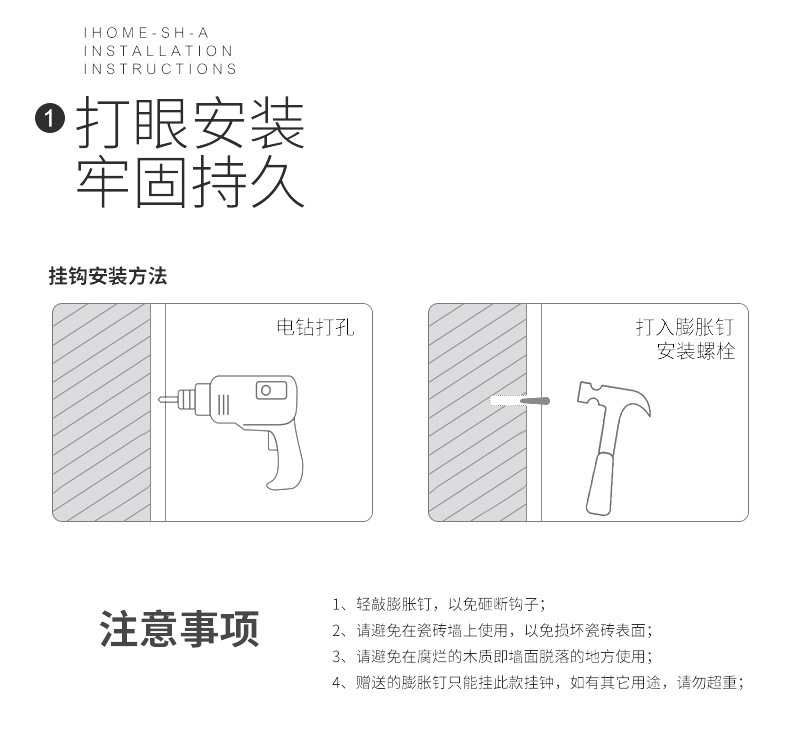 IHOME-SH-A
INSTALLATION
INSTRUCTIONS

1 打眼安装
牢固持久

挂钩安装方法

电钻打孔

打入膨胀钉
安装螺栓

注意事项

1、轻敲膨胀钉，以免砸断钩子；
2、请避免在瓷砖墙上使用，以免损坏瓷砖表面；
3、请避免在腐烂的木质即墙面脱落的地方使用；
4、赠送的膨胀钉只能挂此款挂钟，如有其它用途，请勿超重；