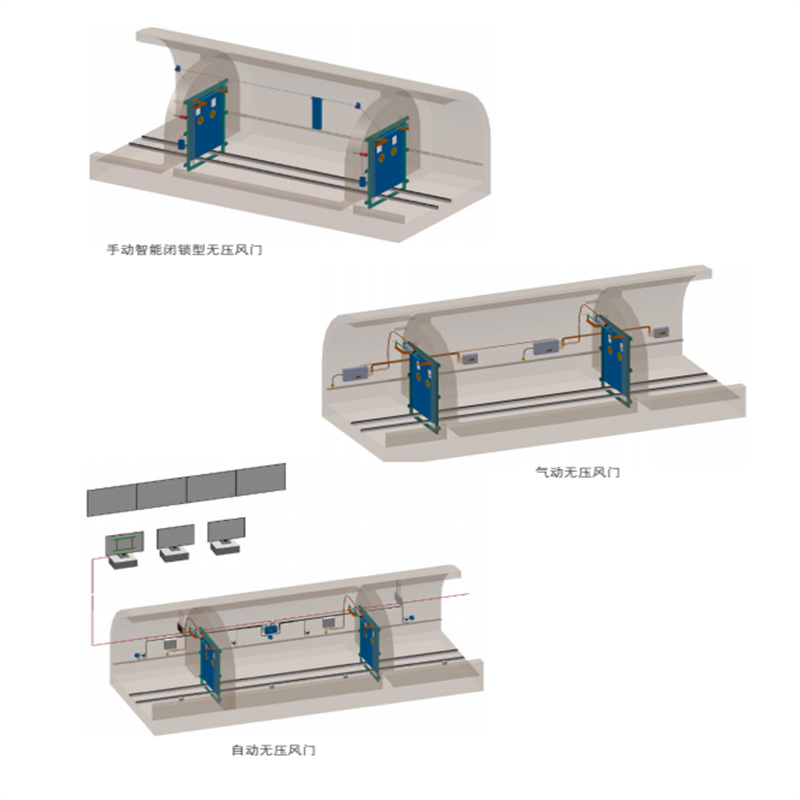 手动智能闭锁型无压风门

气动无压风门

自动无压风门