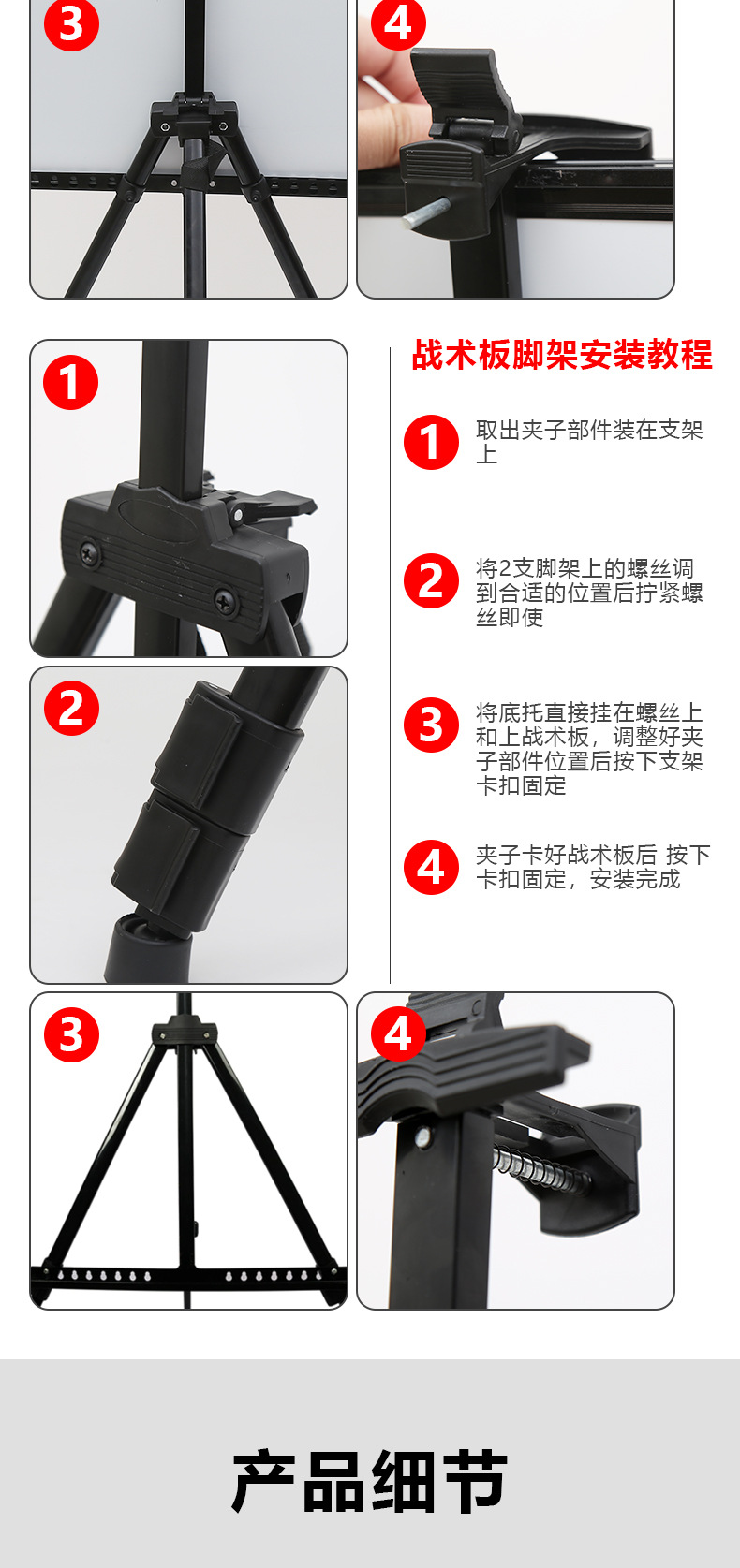 3

4

1

战术板脚架安装教程

1 取出夹子部件装在支架上

2 将2支脚架上的螺丝调到合适的位置后拧紧螺丝即使

3 将底托直接挂在螺丝上和上战术板，调整好夹子部件位置后按下支架卡扣固定

4 夹子卡好战术板后 按下卡扣固定，安装完成

2

3

4

产品细节