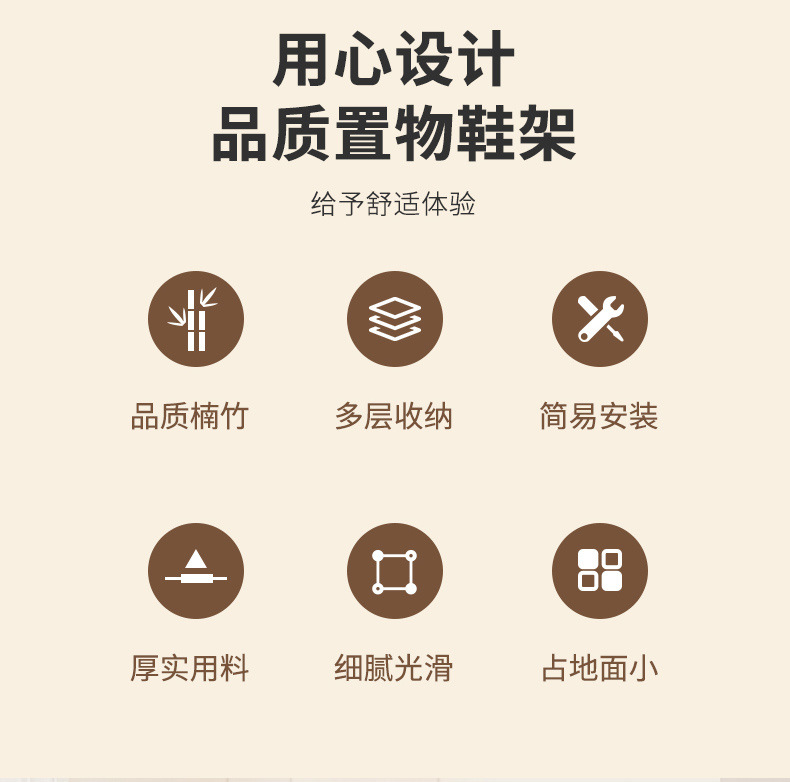 用心设计
品质置物鞋架

给予舒适体验

品质楠竹

多层收纳

简易安装

厚实用料

细腻光滑

占地面小