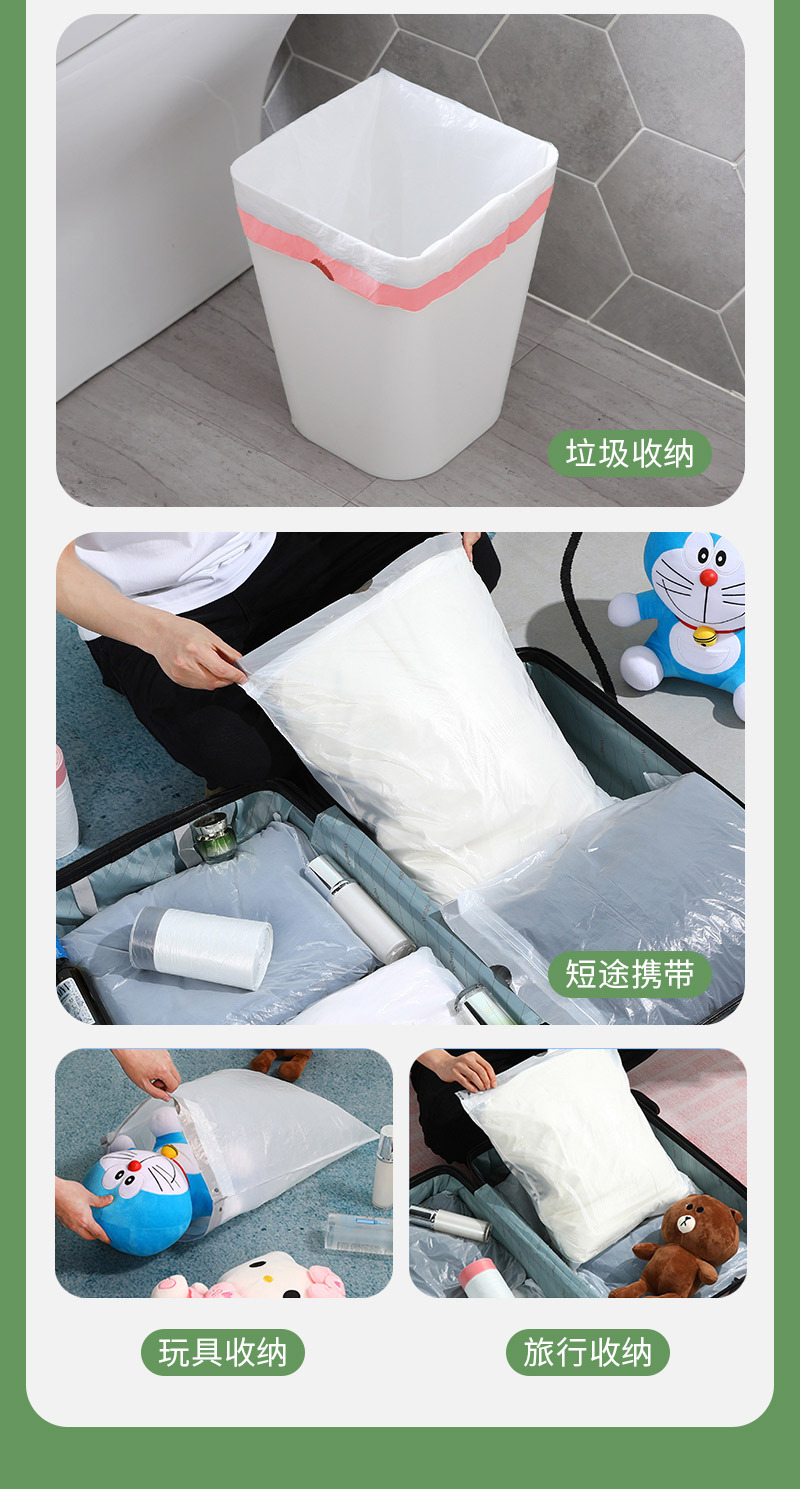 垃圾收纳

短途携带

玩具收纳

旅行收纳