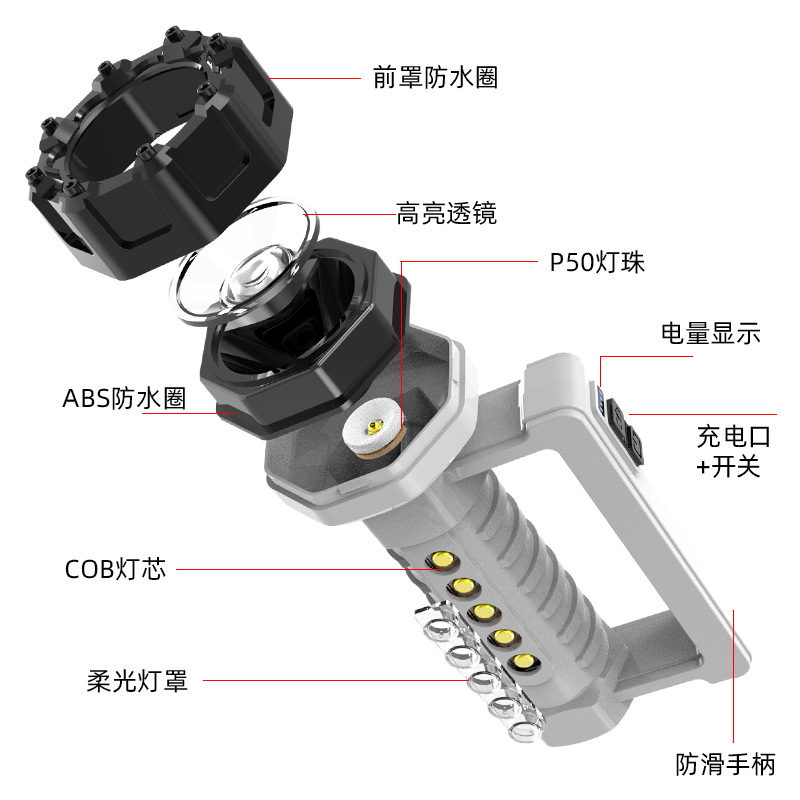 前罩防水圈

高亮透镜

P50灯珠

电量显示

ABS防水圈

充电口
+开关

COB灯芯

柔光灯罩

防滑手柄