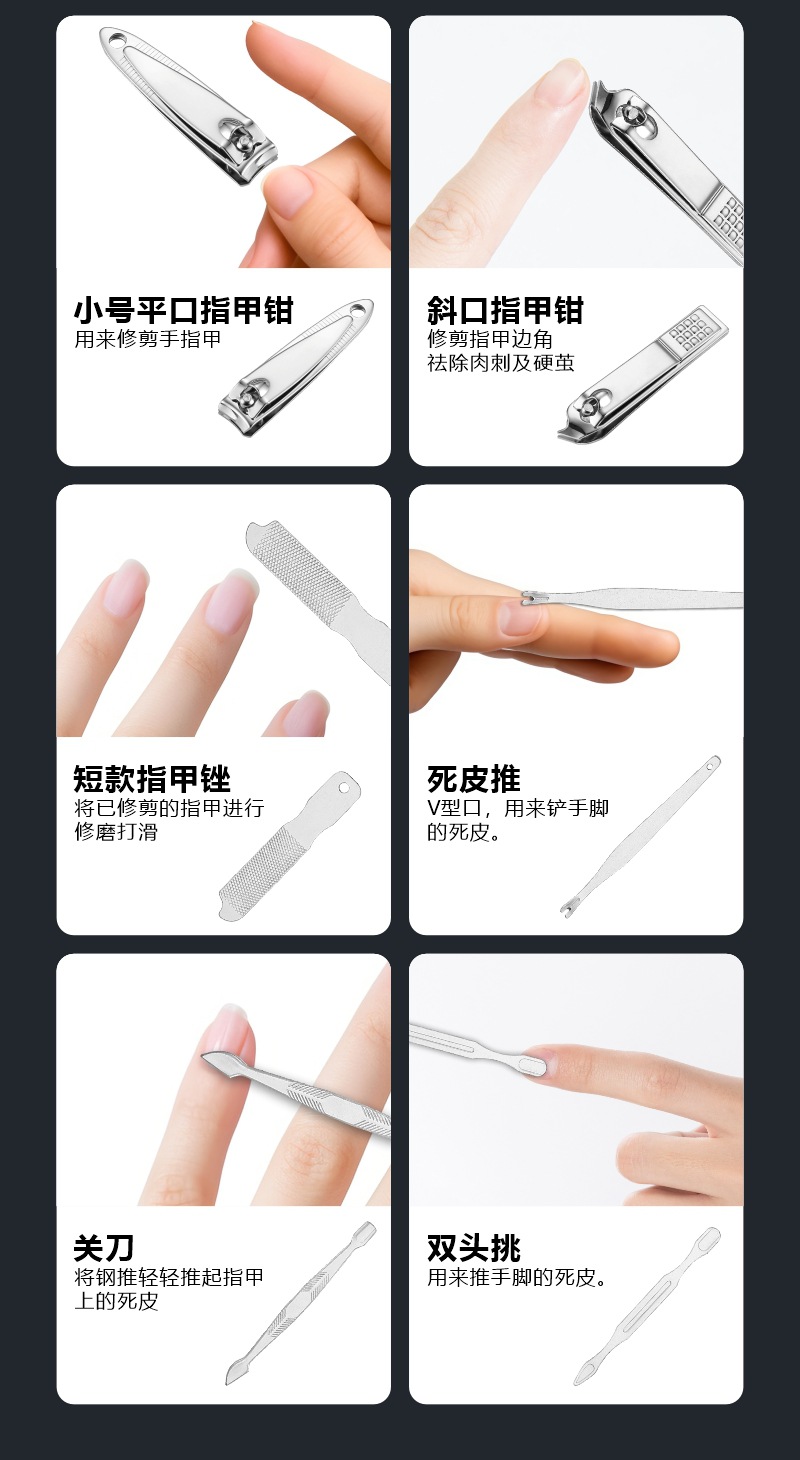 小号平口指甲钳
用来修剪手指甲

斜口指甲钳
修剪指甲边角
祛除肉刺及硬茧

短款指甲锉
将已修剪的指甲进行修磨打滑

死皮推
V型口，用来铲手脚的死皮。

关刀
将钢推轻轻推起指甲上的死皮

双头挑
用来推手脚的死皮。