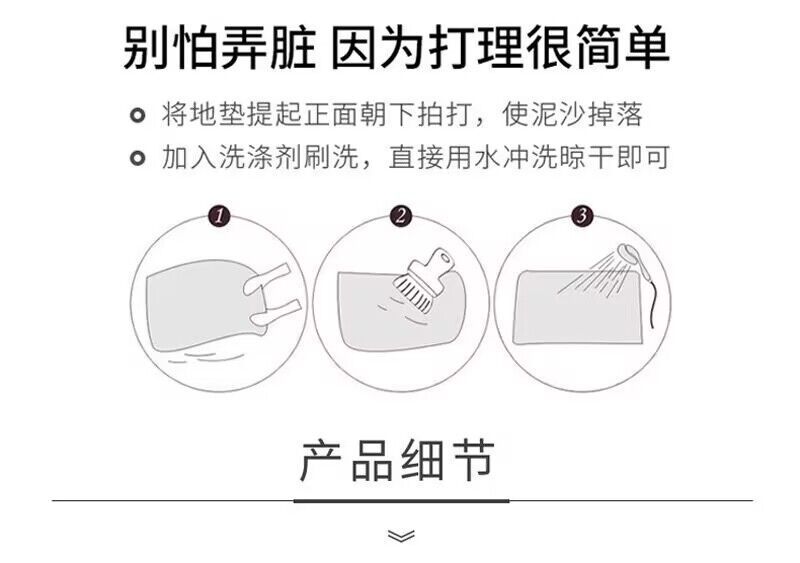 别怕弄脏 因为打理很简单

将地垫提起正面朝下拍打，使泥沙掉落

加入洗涤剂刷洗，直接用水冲洗晾干即可

1

2

3

产品细节