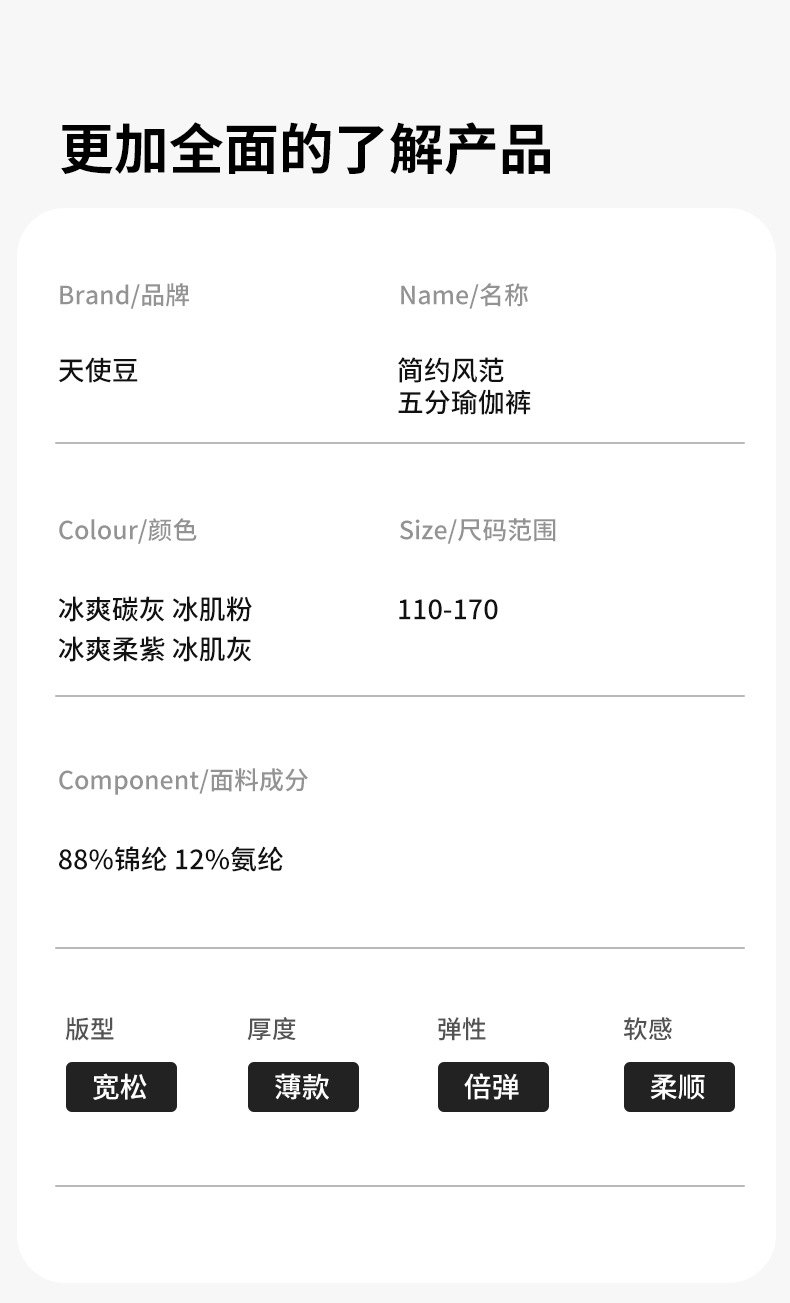 更加全面的了解产品

Brand/品牌

天使豆

Name/名称

简约风范
五分瑜伽裤

Colour/颜色

冰爽碳灰 冰肌粉
冰爽柔紫 冰肌灰

Size/尺码范围

110-170

Component/面料成分

88%锦纶 12%氨纶

版型
宽松

厚度
薄款

弹性
倍弹

软感
柔顺